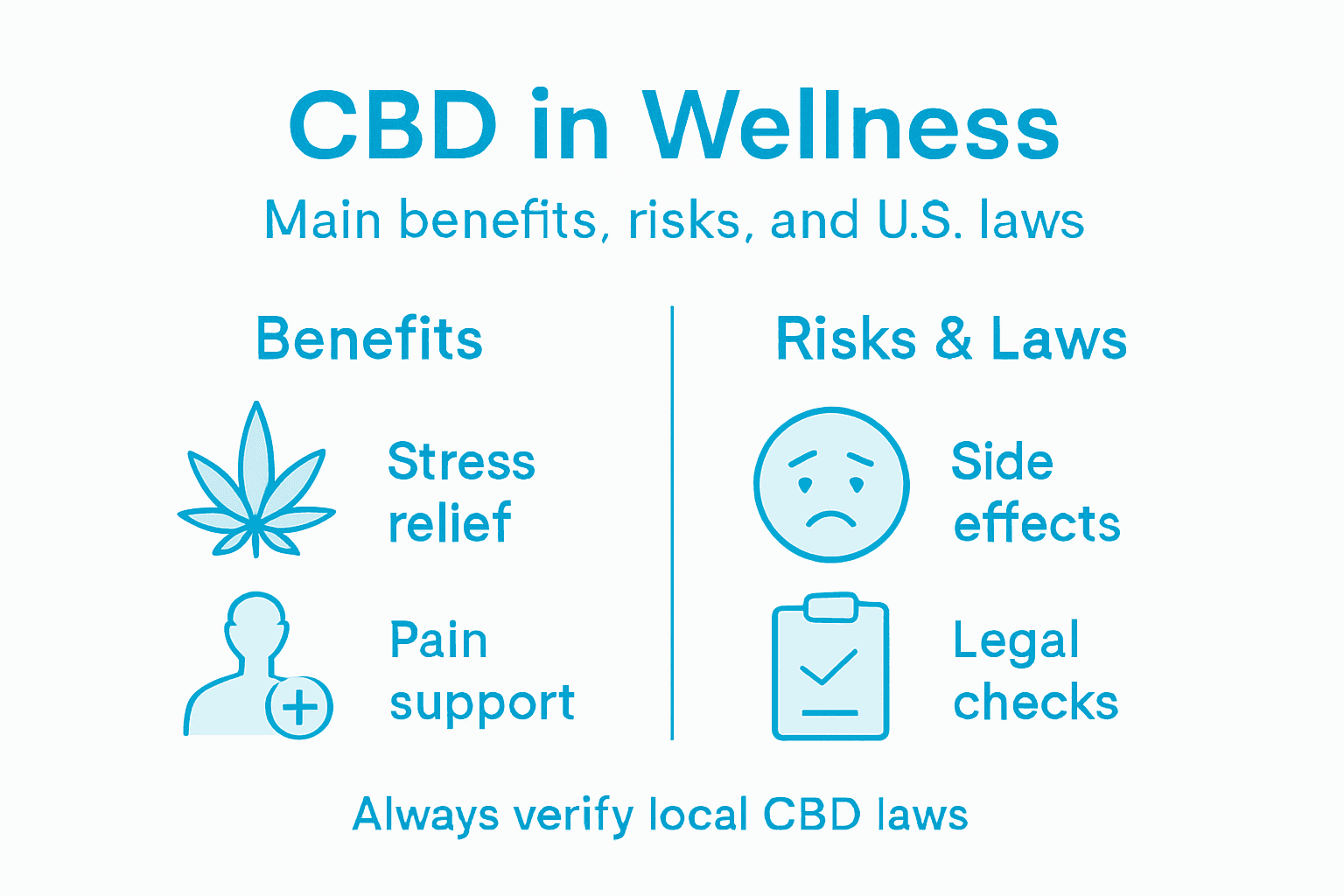 CBD in Wellness

Main benefits, risks, and U.S. laws

Benefits

Stress relief

Pain support

Risks & Laws

Side effects

Legal checks

Always verify local CBD laws