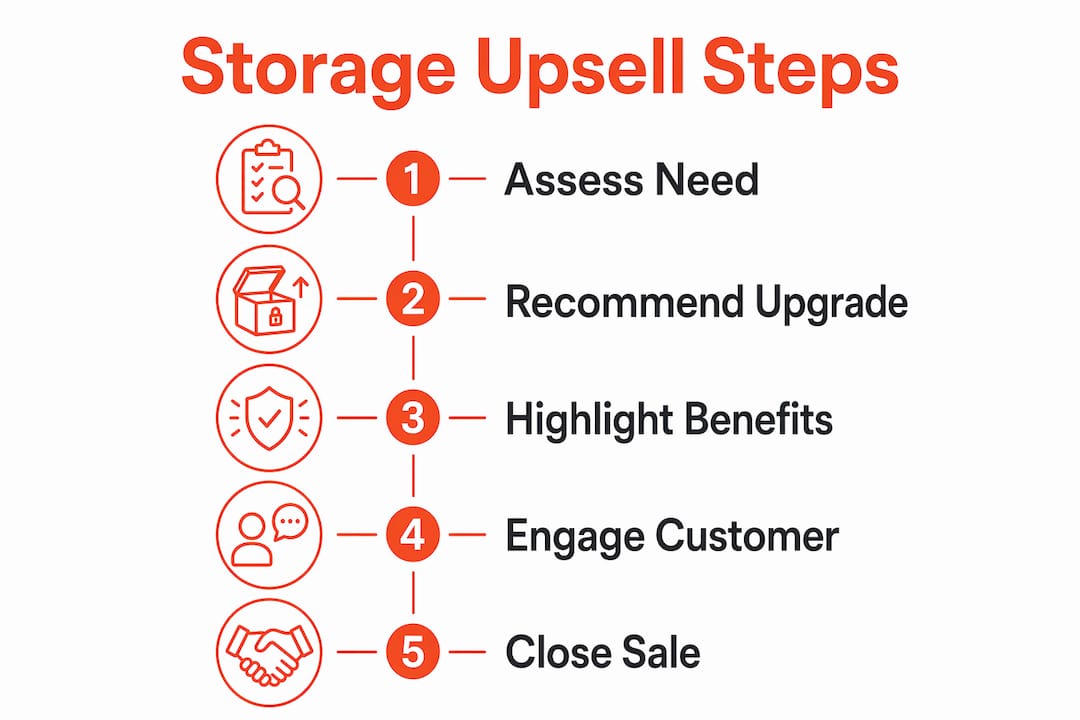 Storage Upsell Steps

1 Assess Need

2 Recommend Upgrade

3 Highlight Benefits

4 Engage Customer

5 Close Sale