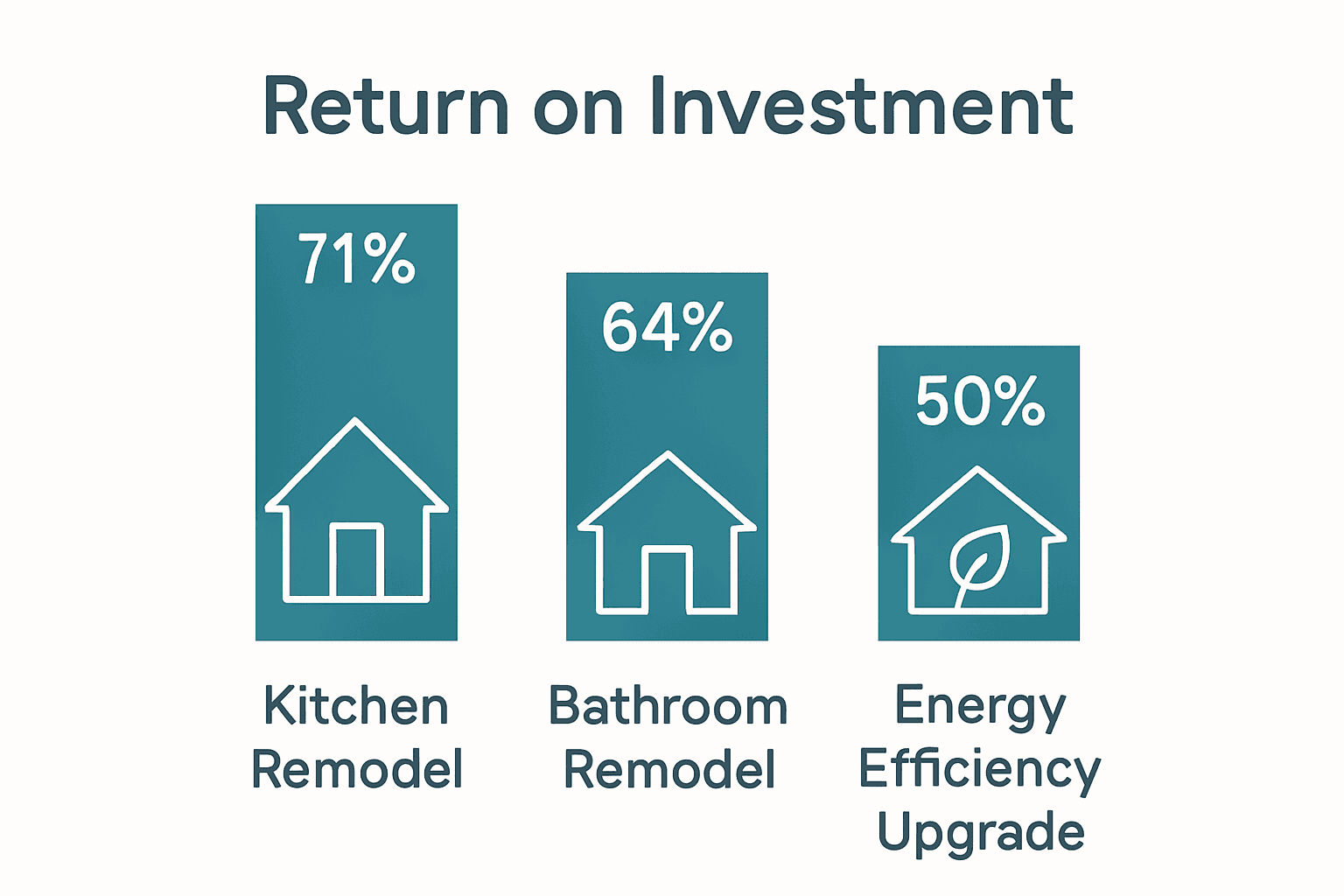 Return on Investment

71%

64%

50%

Kitchen Remodel

Bathroom Remodel

Energy Efficiency Upgrade