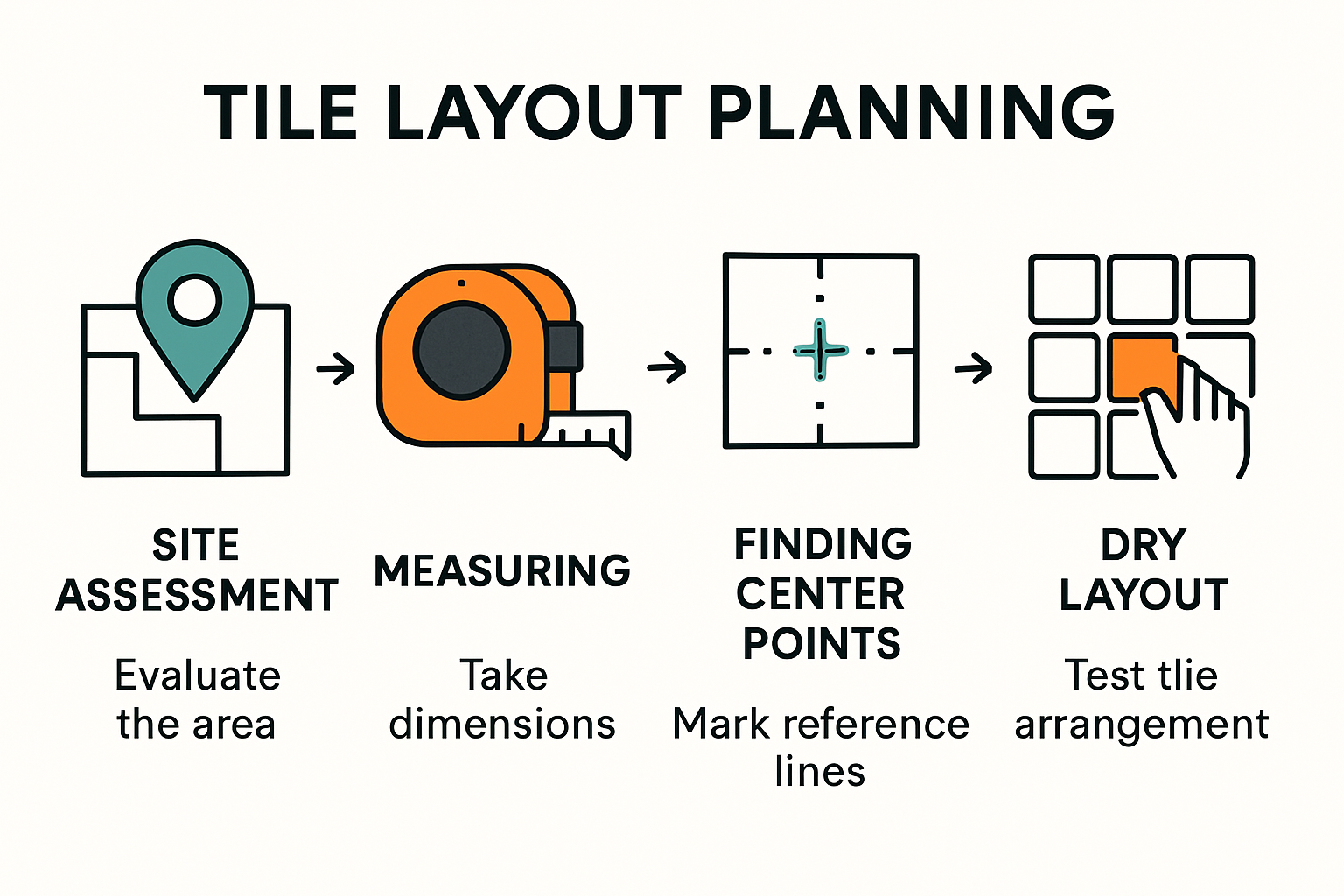 TILE LAYOUT PLANNING

SITE ASSESSMENT

Evaluate the area

MEASURING

Take dimensions

FINDING CENTER POINTS

Mark reference lines

DRY LAYOUT

Test tlie arrangement