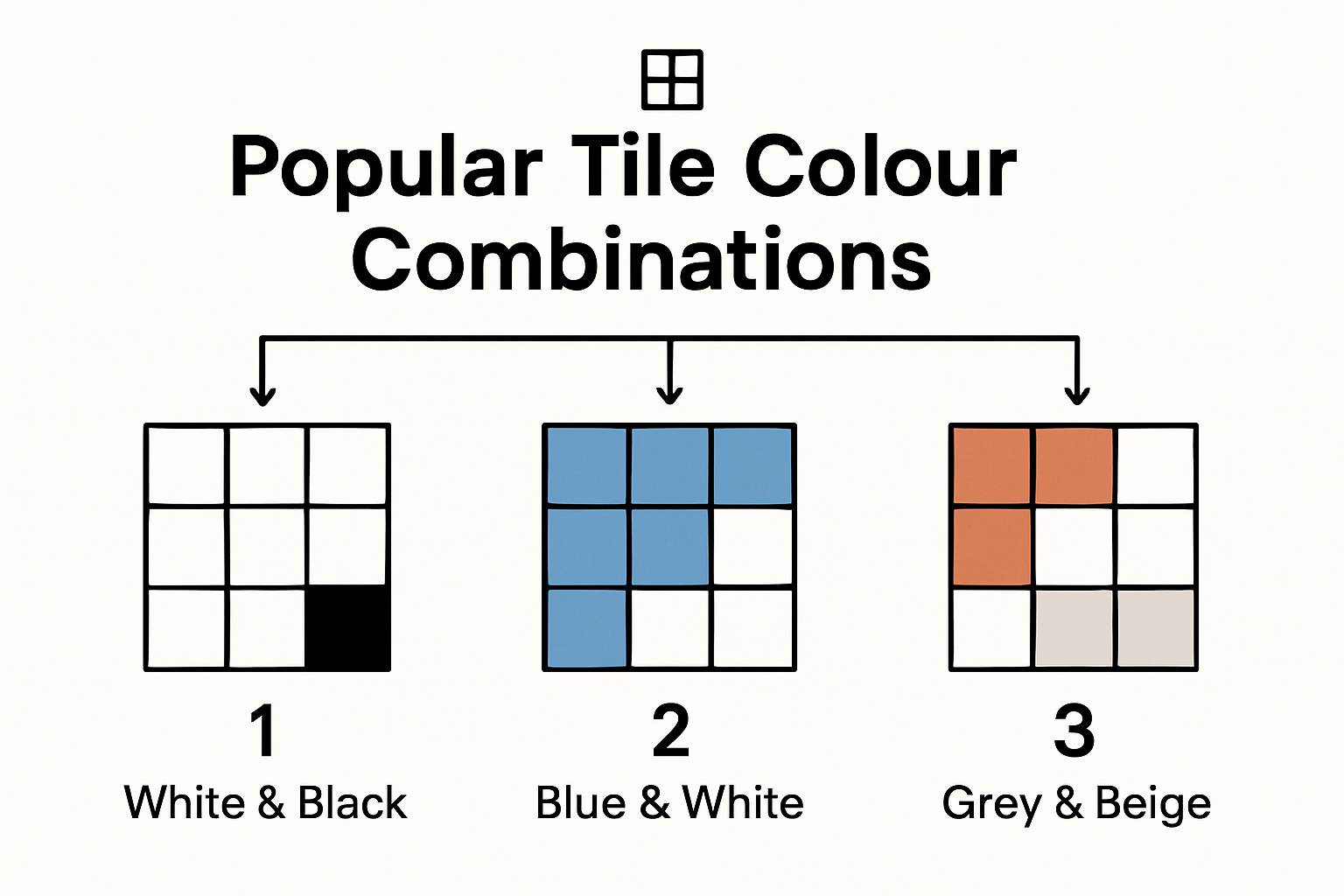 Popular Tile Colour Combinations

1
White & Black

2
Blue & White

3
Grey & Beige