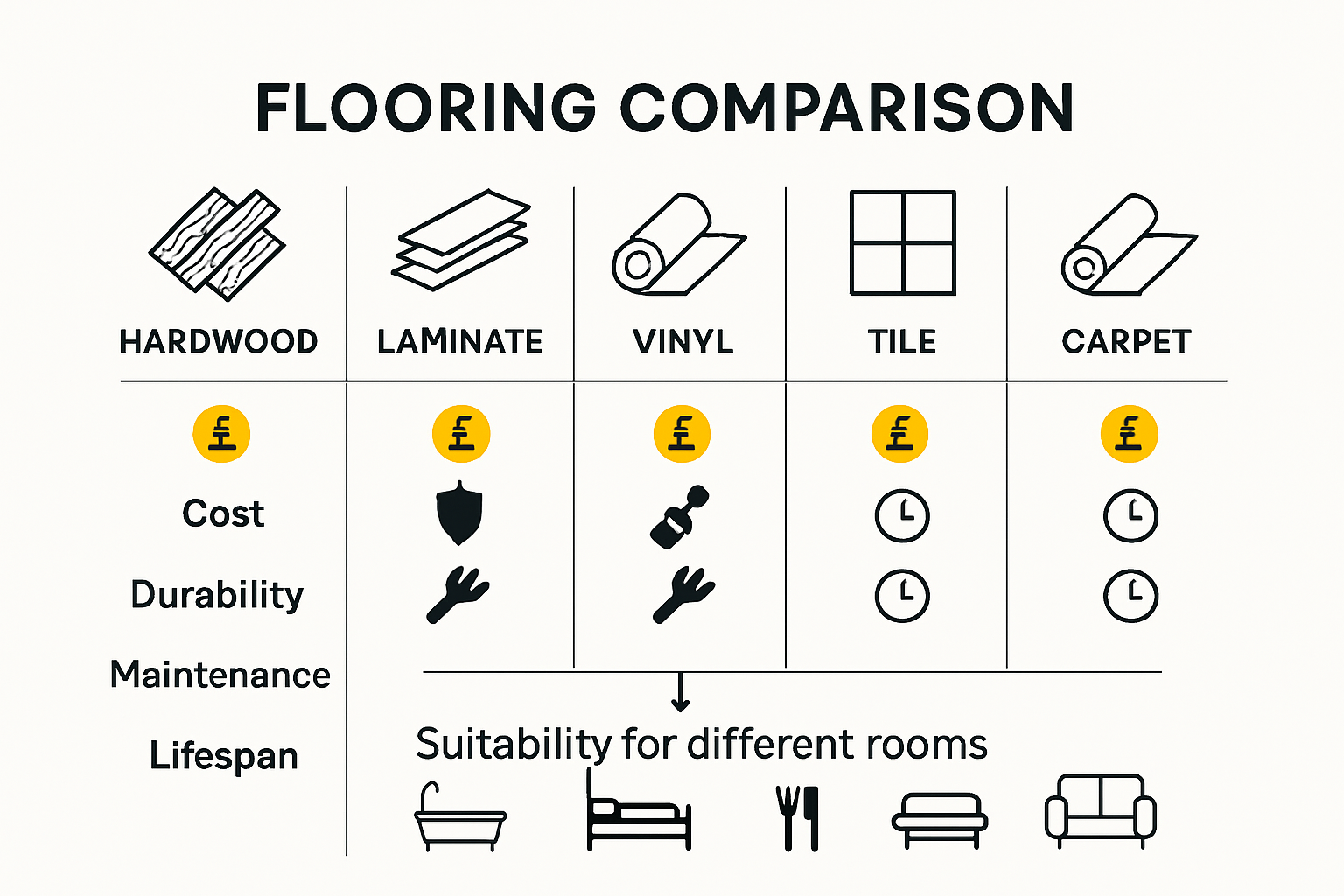 FLOORING COMPARISON

HARDWOOD

LAMINATE

VINYL

TILE

CARPET

£ £ £ £ £

Cost

Durability

Maintenance

Lifespan

Suitability for different rooms