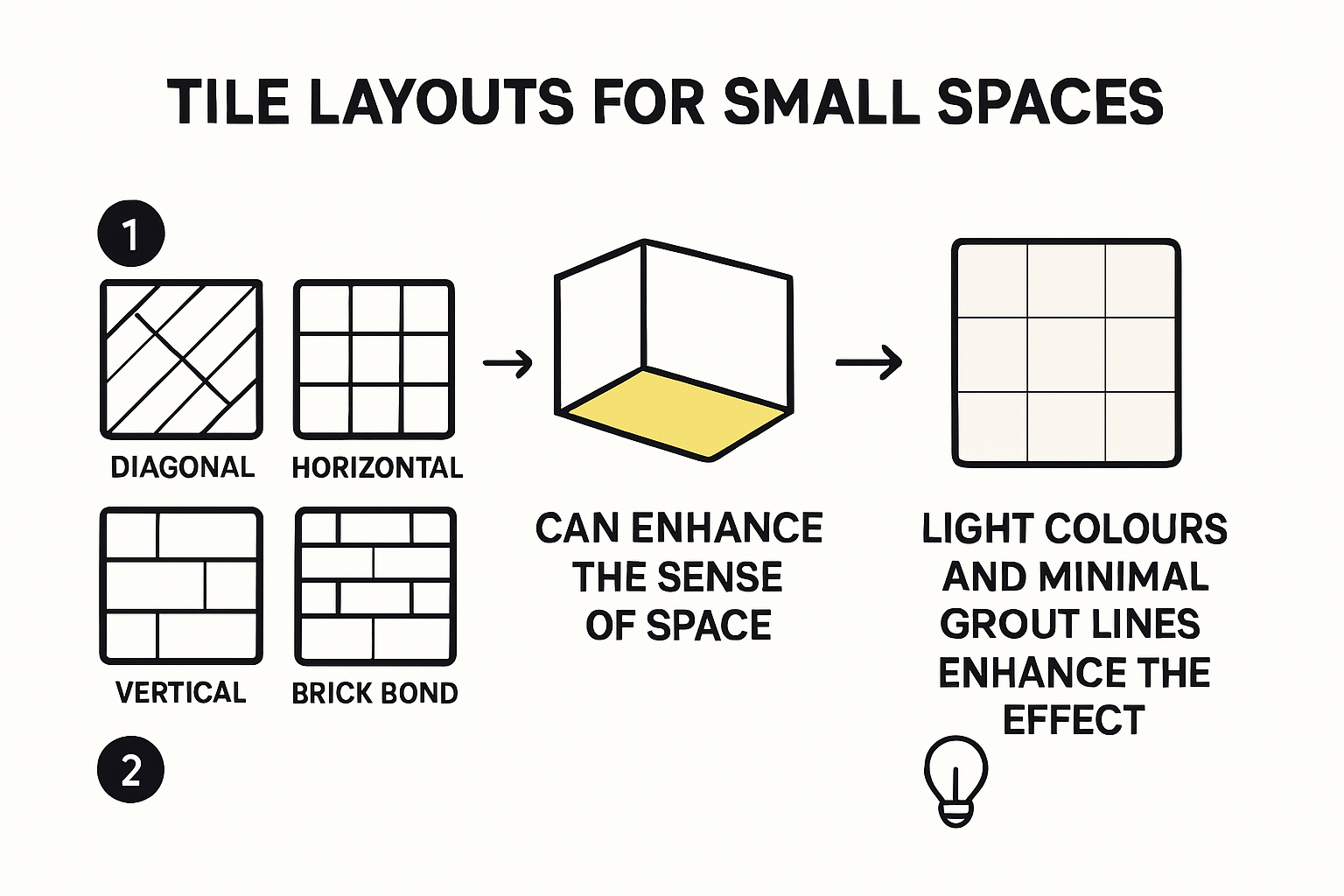 TILE LAYOUTS FOR SMALL SPACES

1

DIAGONAL

HORIZONTAL

VERTICAL

BRICK BOND

2

CAN ENHANCE THE SENSE OF SPACE

LIGHT COLOURS AND MINIMAL GROUT LINES ENHANCE THE EFFECT