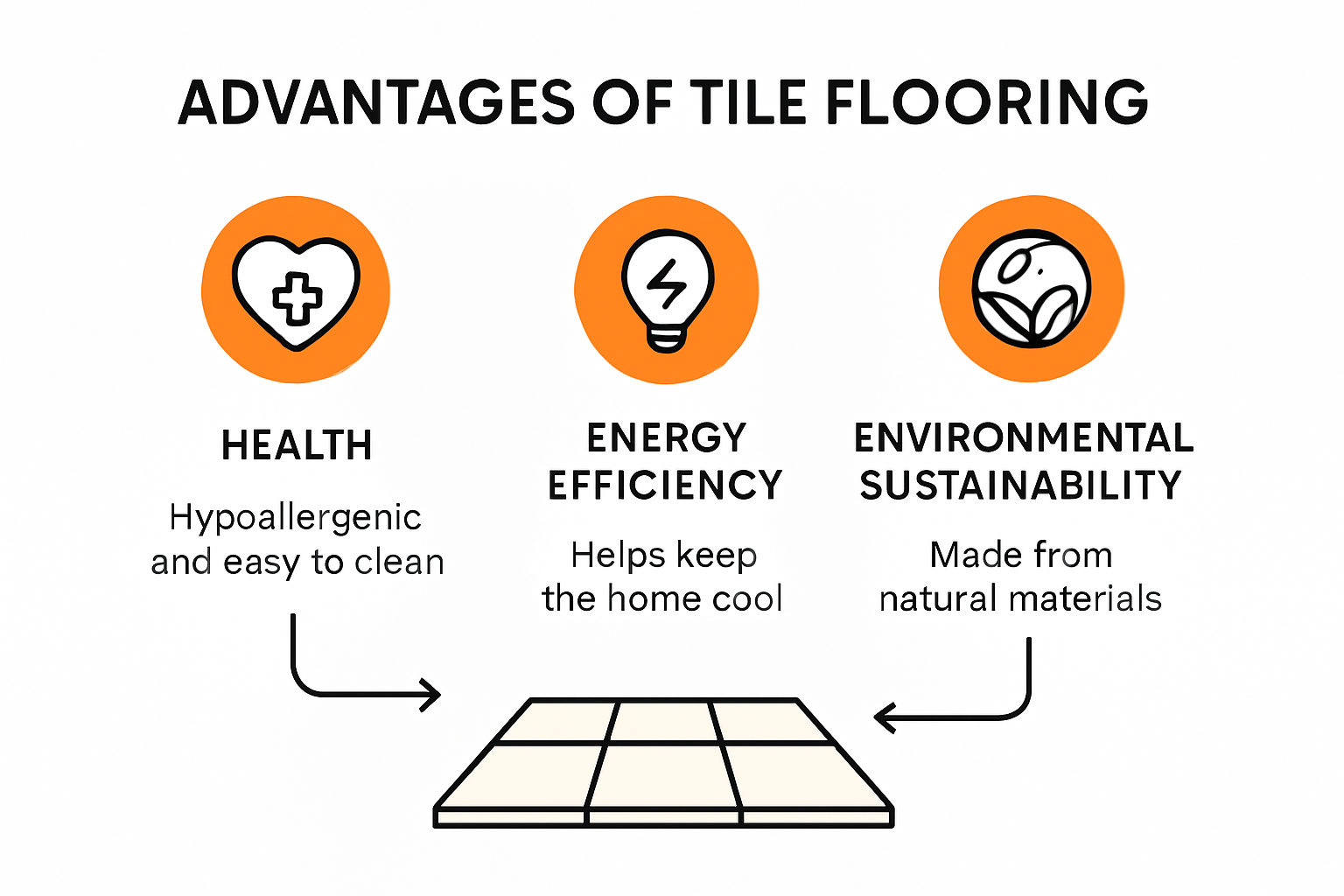 ADVANTAGES OF TILE FLOORING

HEALTH

Hypoallergenic and easy to clean

ENERGY EFFICIENCY

Helps keep the home cool

ENVIRONMENTAL SUSTAINABILITY

Made from natural materials