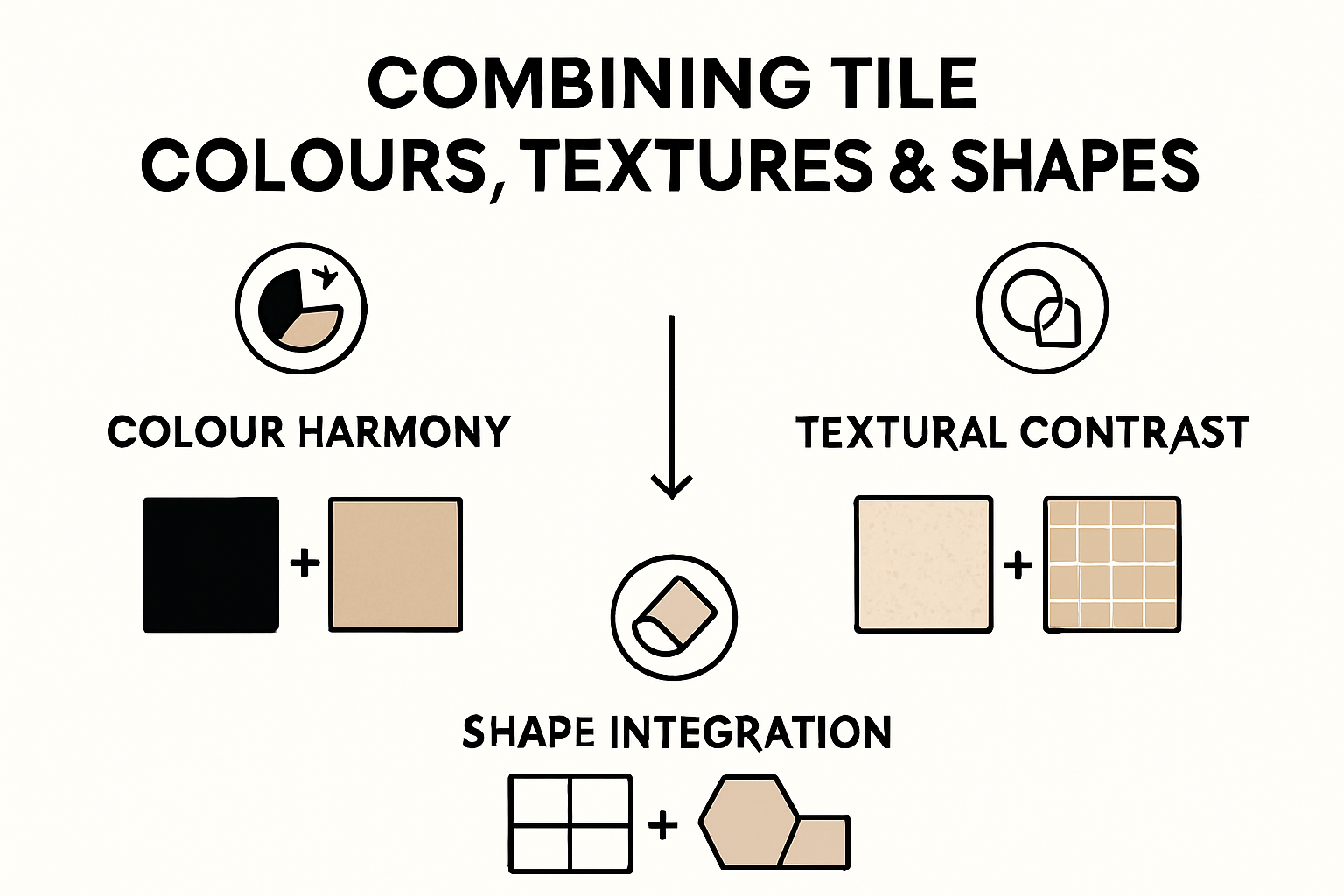 COMBINING TILE COLOURS, TEXTURES & SHAPES

COLOUR HARMONY

+

TEXTURAL CONTRAST

+

SHAPE INTEGRATION

+