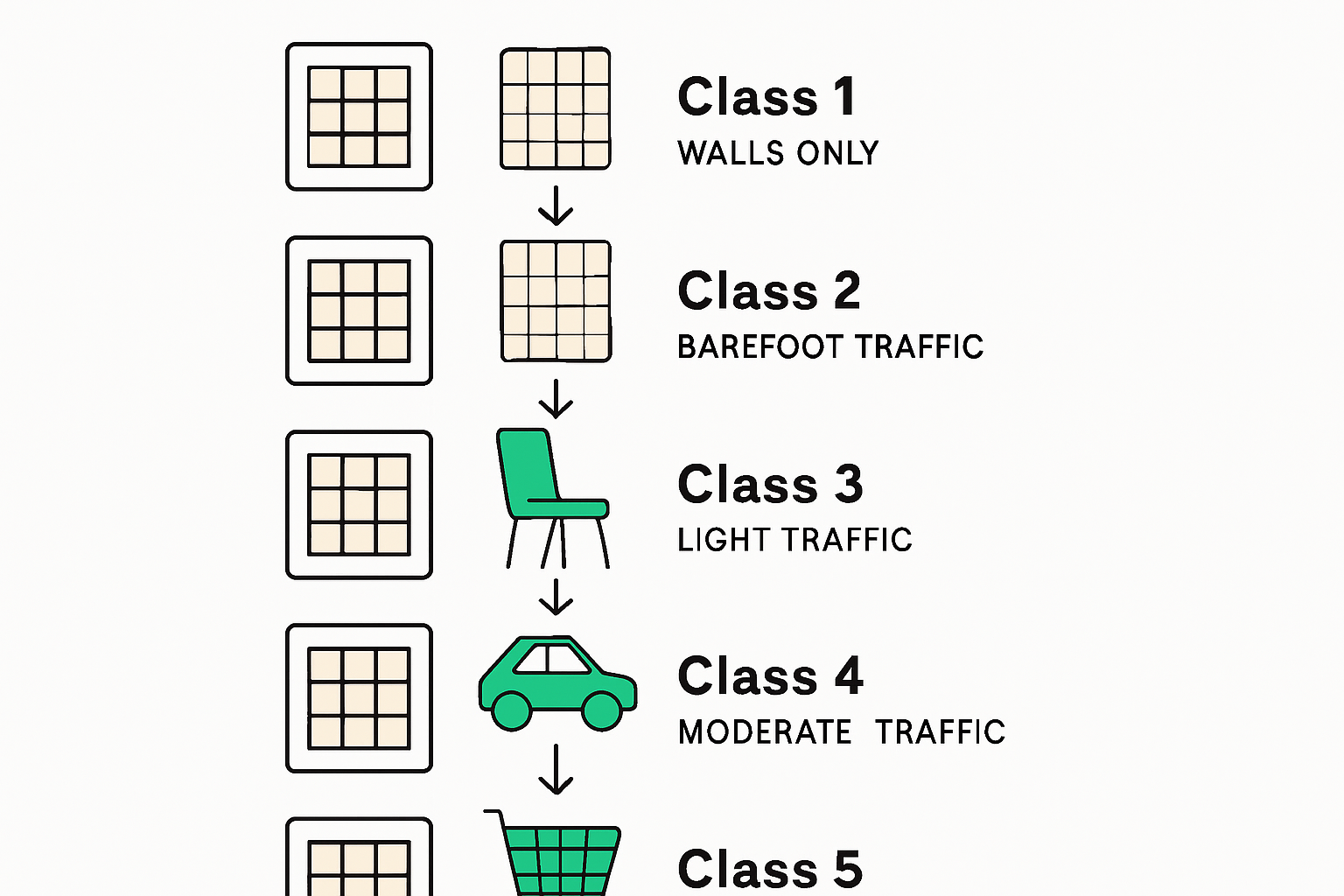 Class 1
WALLS ONLY

Class 2
BAREFOOT TRAFFIC

Class 3
LIGHT TRAFFIC

Class 4
MODERATE TRAFFIC

Class 5