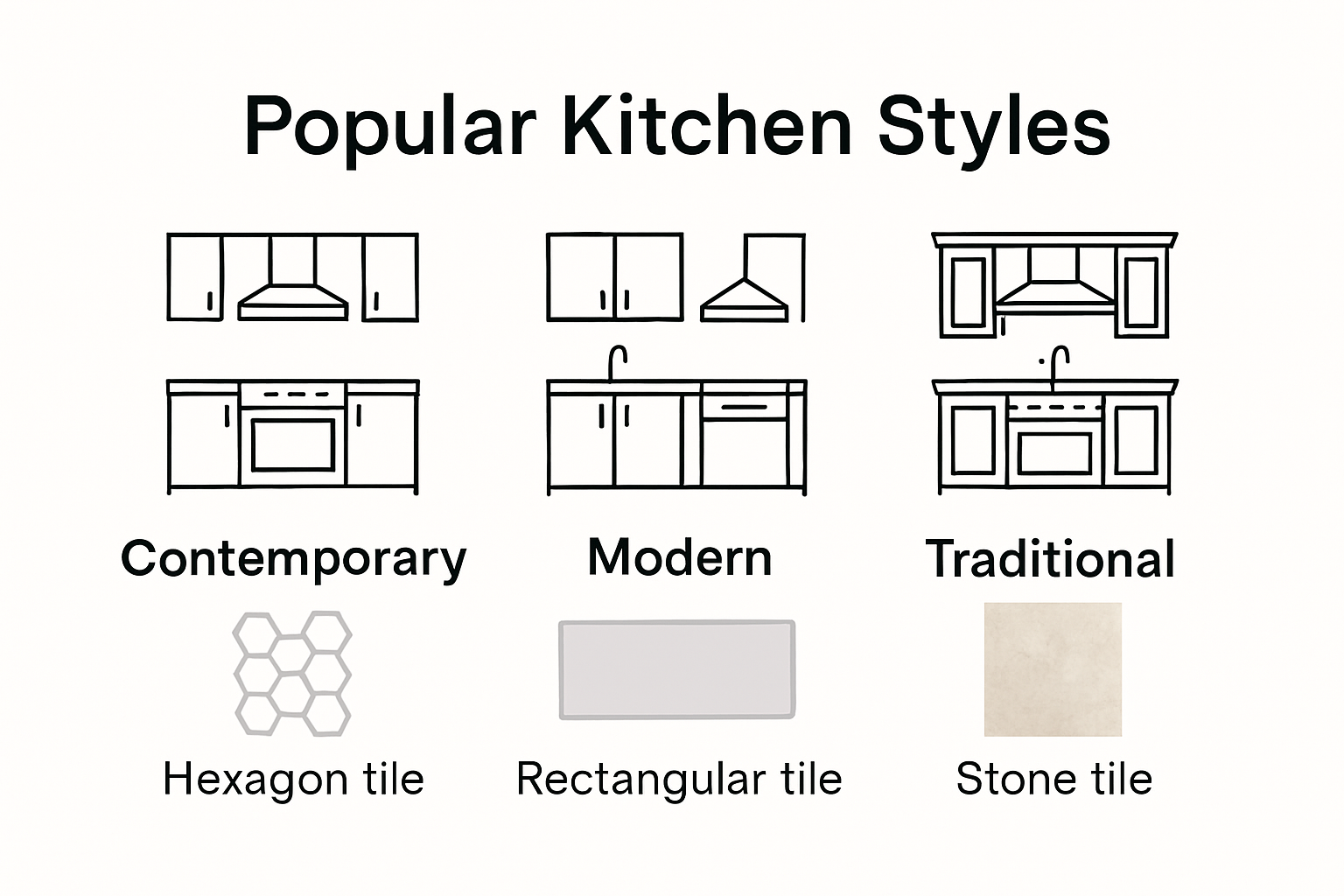 Popular Kitchen Styles

Contemporary

Modern

Traditional

Hexagon tile

Rectangular tile

Stone tile