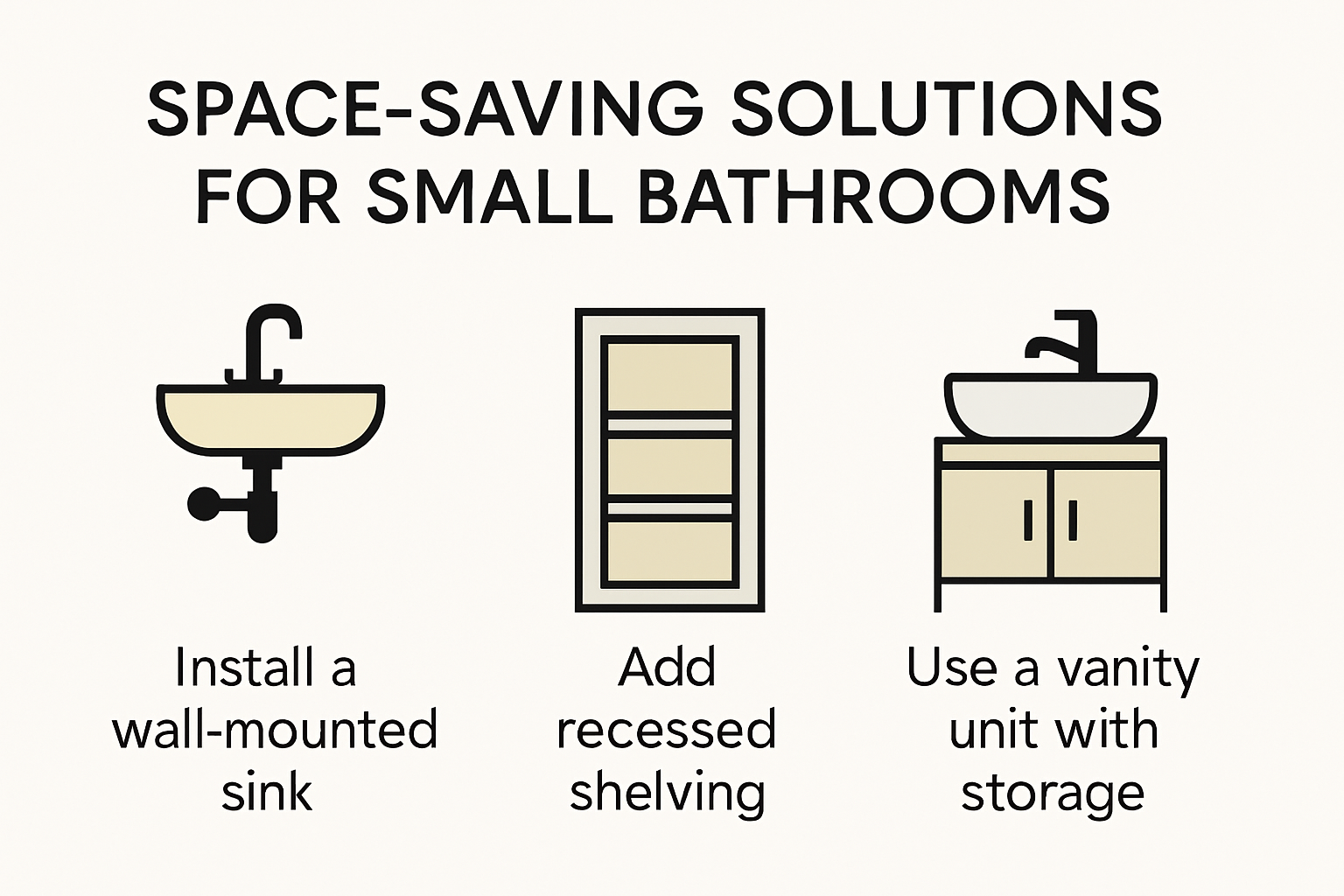 SPACE-SAVING SOLUTIONS FOR SMALL BATHROOMS

Install a wall-mounted sink

Add recessed shelving

Use a vanity unit with storage