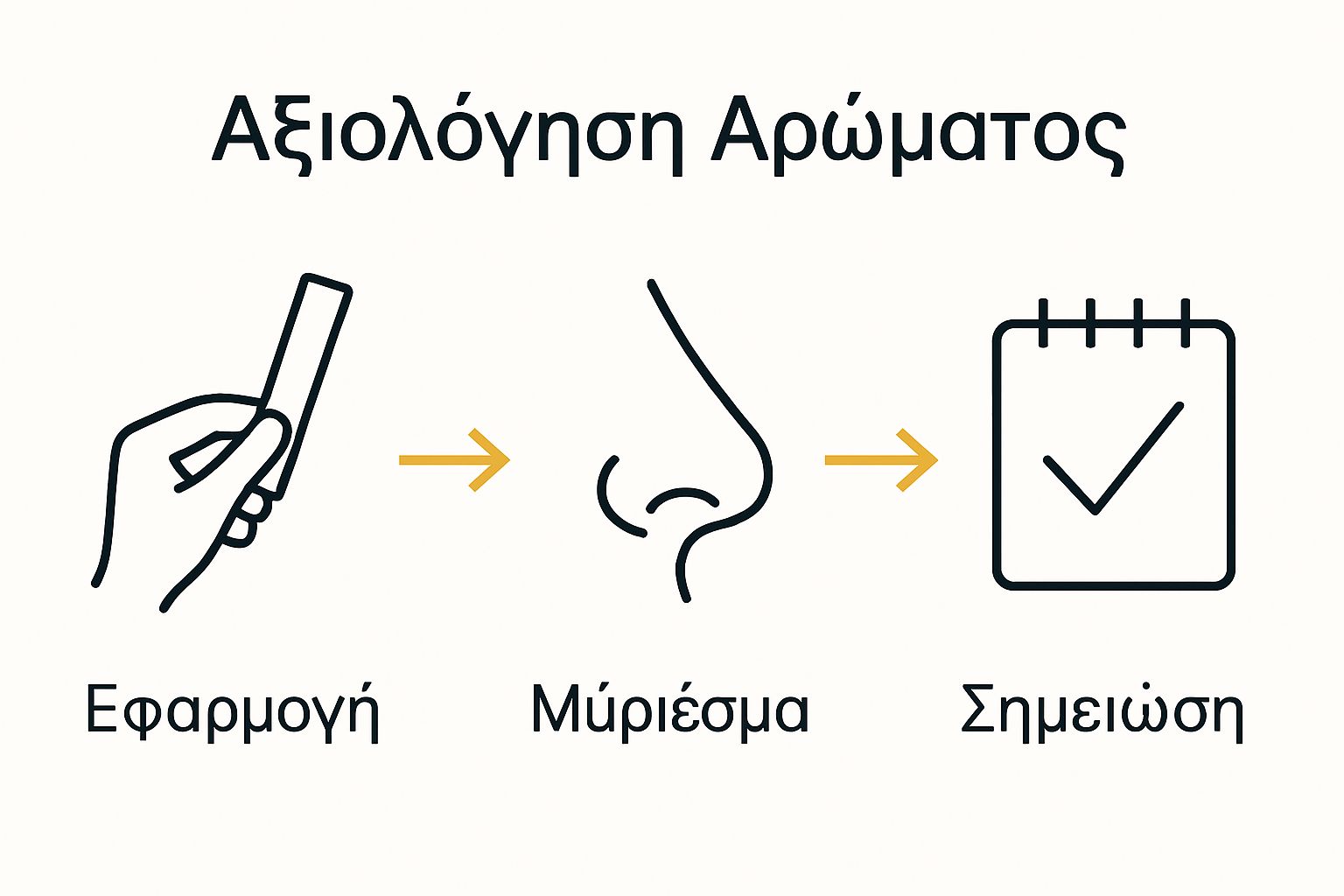 Αξιολόγηση Αρώματος

Εφαρμογή

Μύριέσμα

Σημειώση