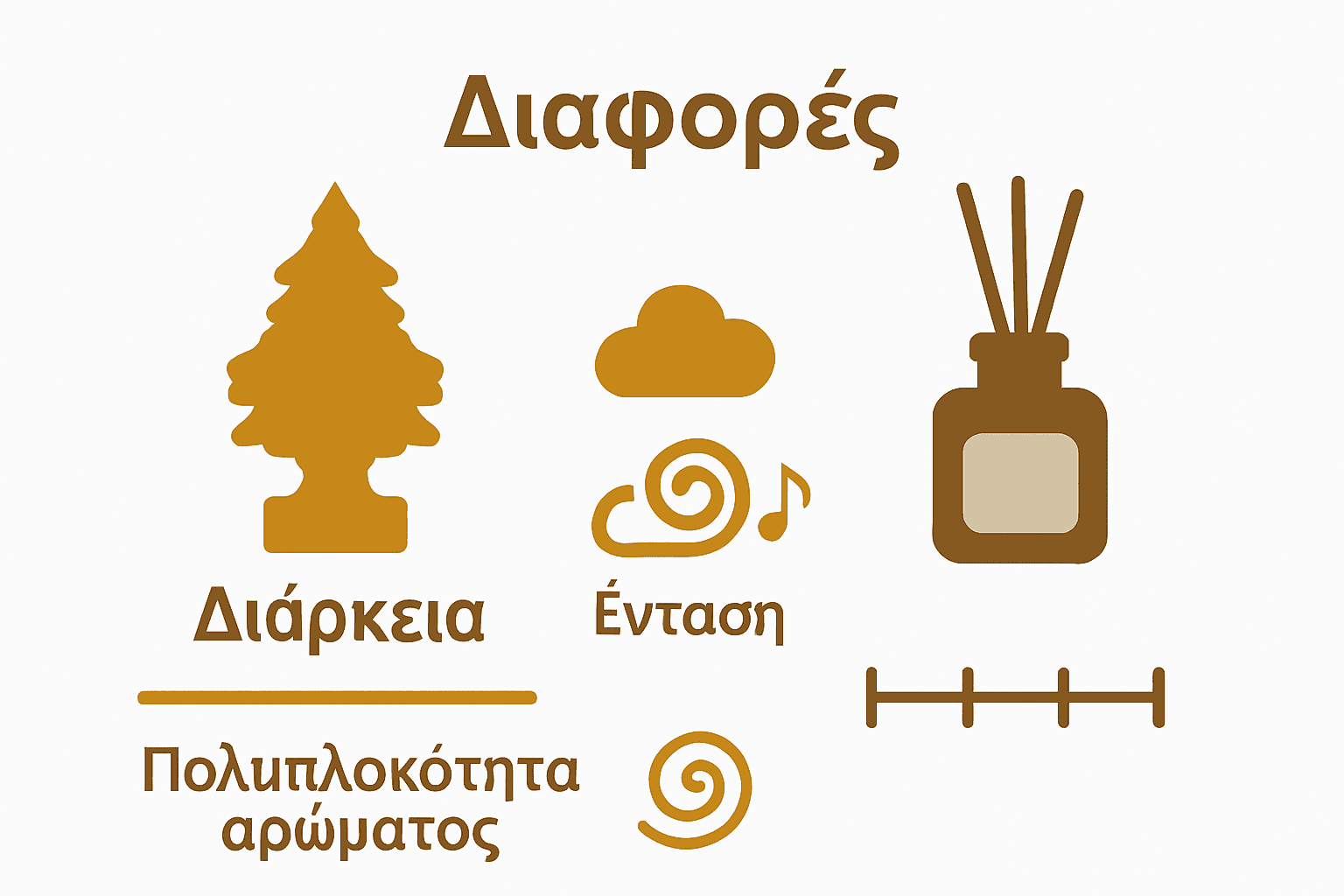 Διαφορές

Διάρκεια

Ένταση

Πολυπλοκότητα αρώματος