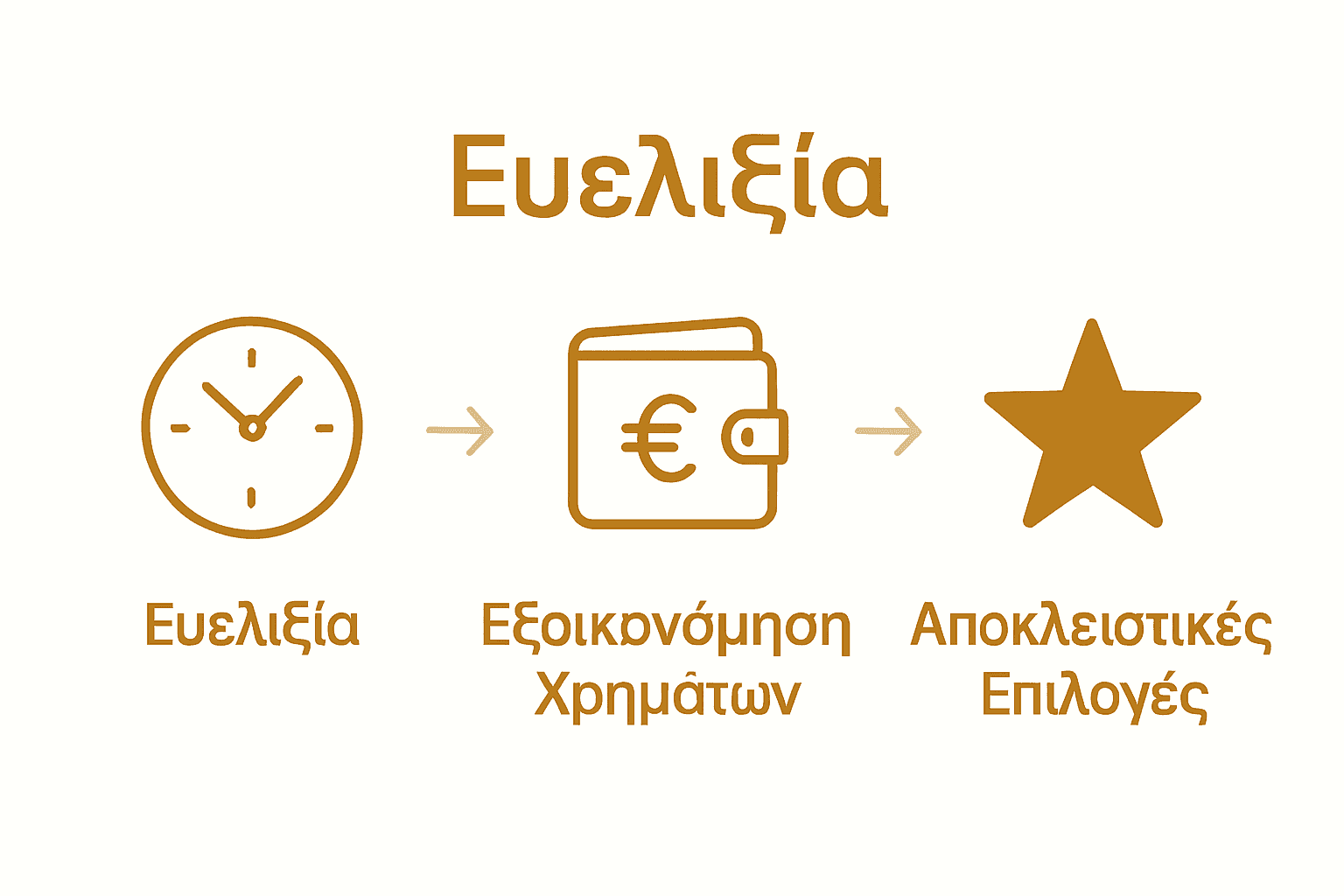 Ευελιξία

Ευελιξία

Εξοικονόμηση Χρημάτων

Αποκλειστικές Επιλογές