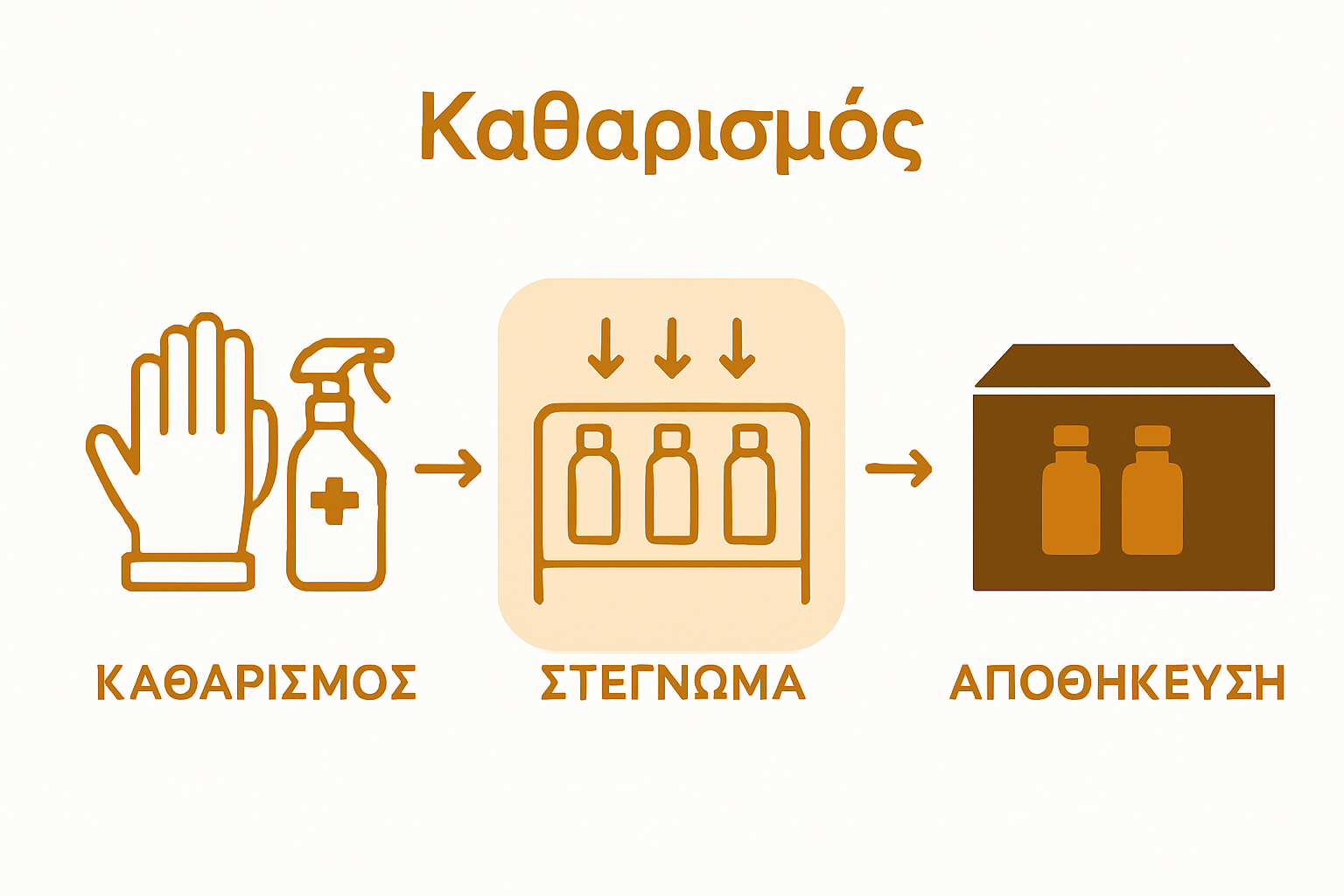 Καθαρισμός

ΚΑΘΑΡΙΣΜΟΣ

ΣΤΕΓΝΩΜΑ

ΑΠΟΘΗΚΕΥΣΗ