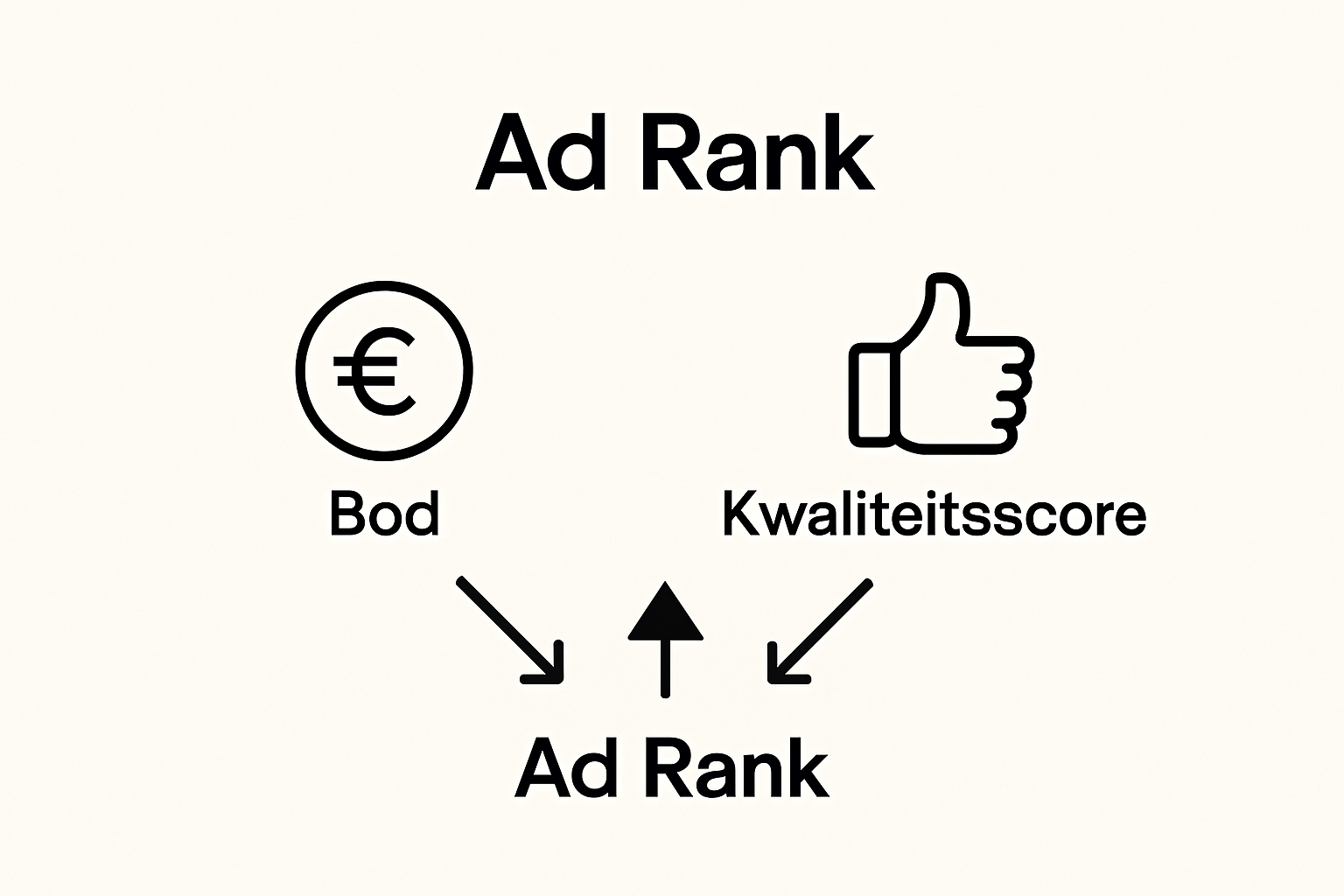 Ad Rank

€

Bod

Kwaliteitsscore

Ad Rank