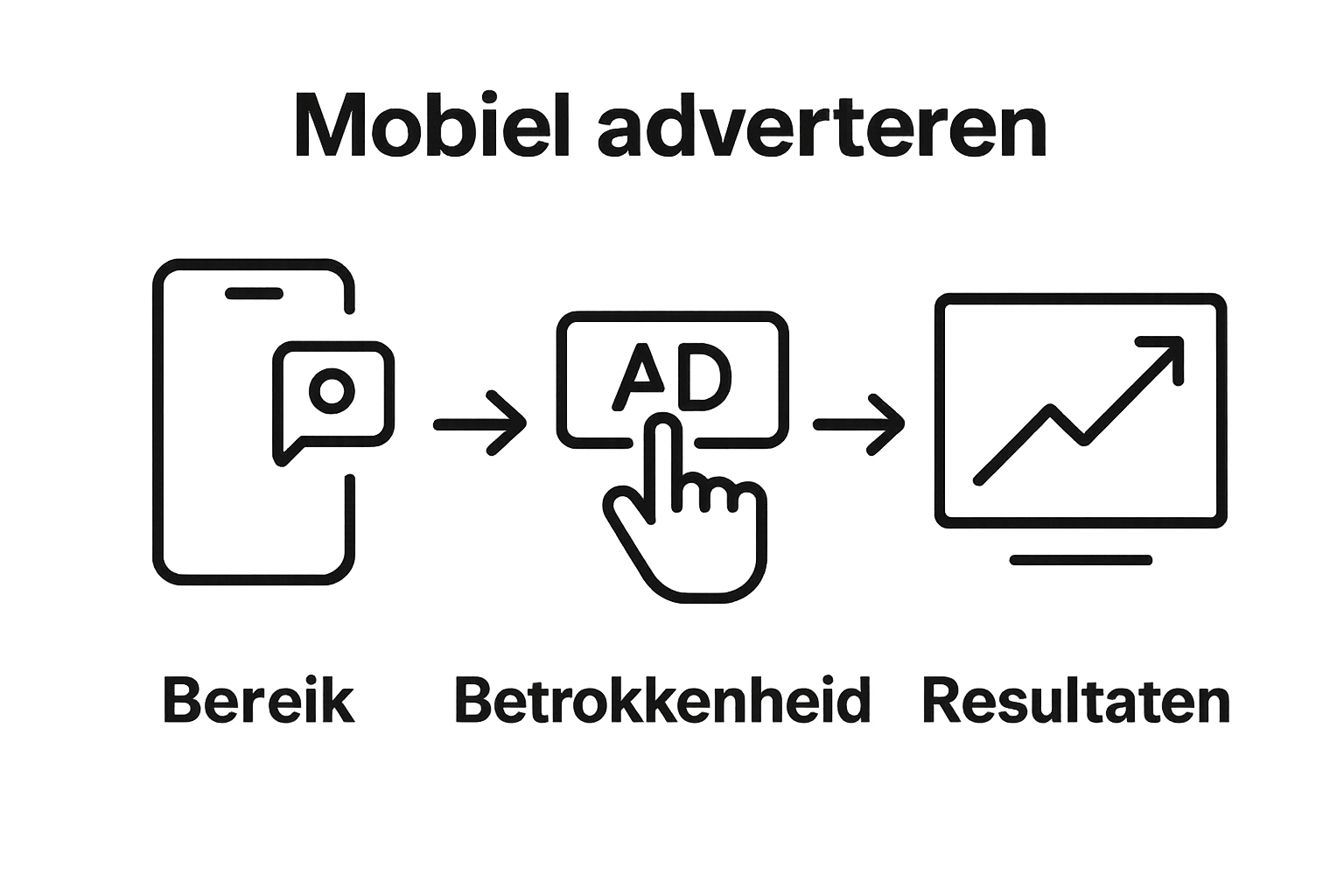 Mobiel adverteren

AD

Bereik Betrokkenheid Resultaten