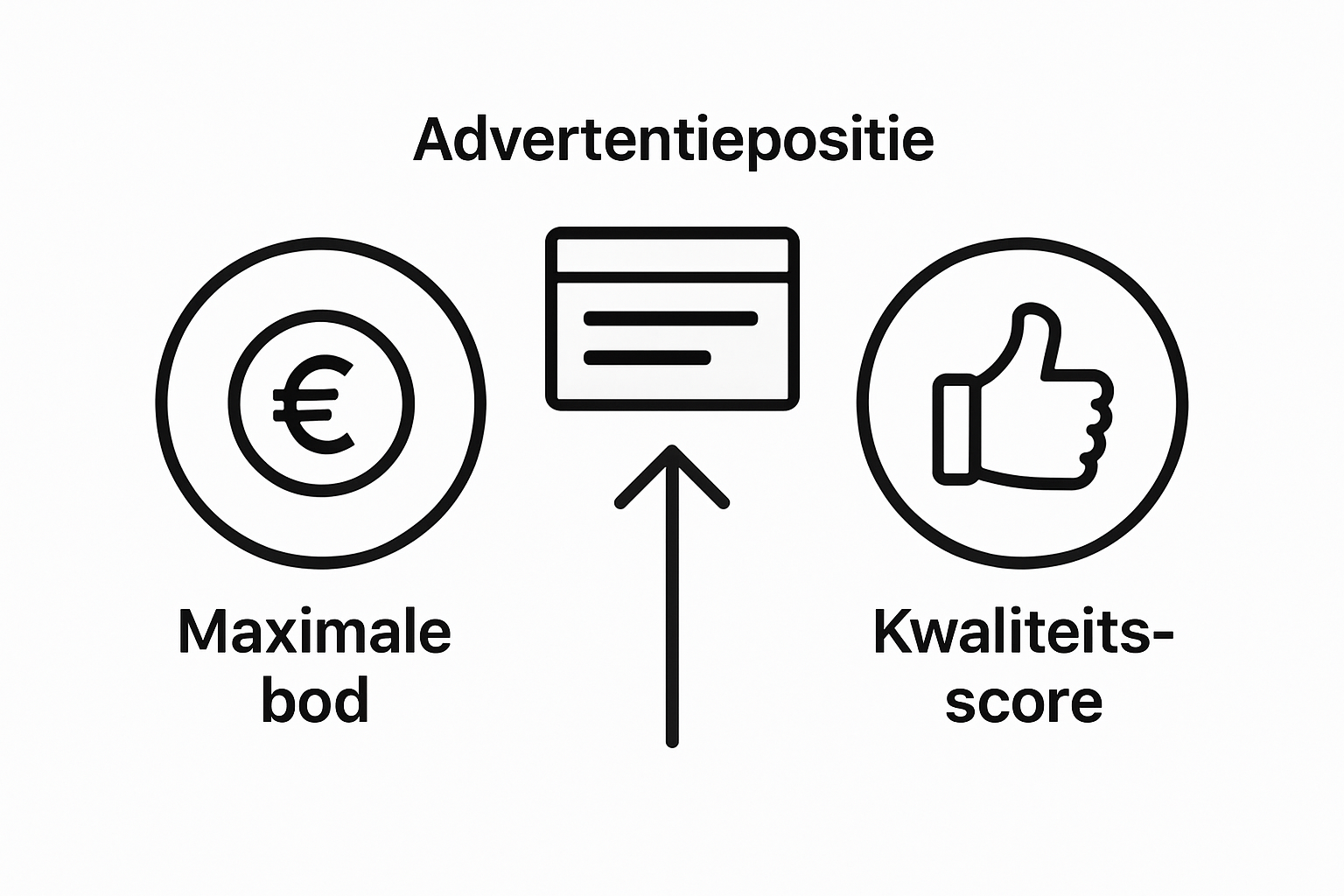 Advertentiepositie

€

Maximale bod

Kwaliteits-score