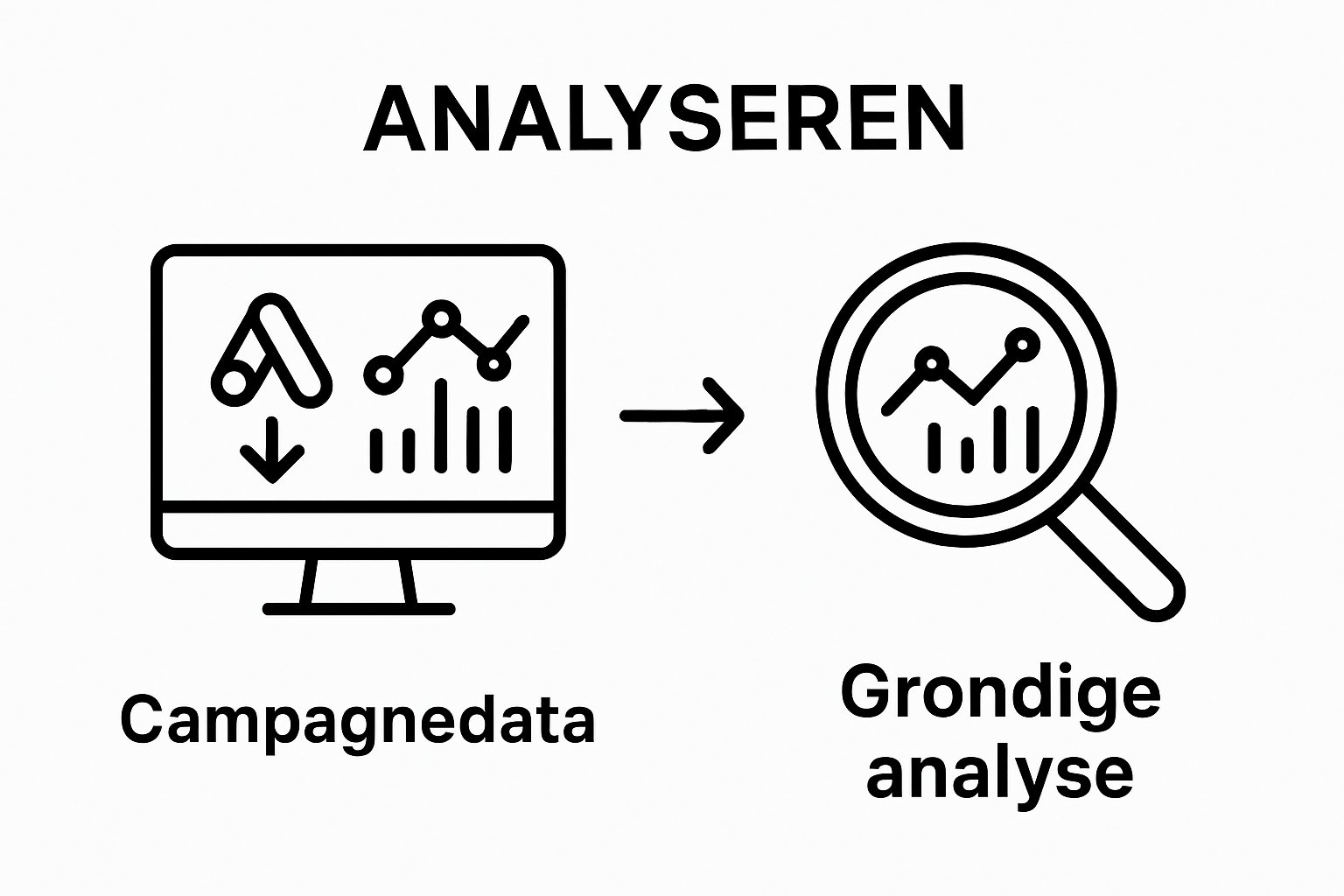 ANALYSEREN

Campagnedata

Grondige analyse