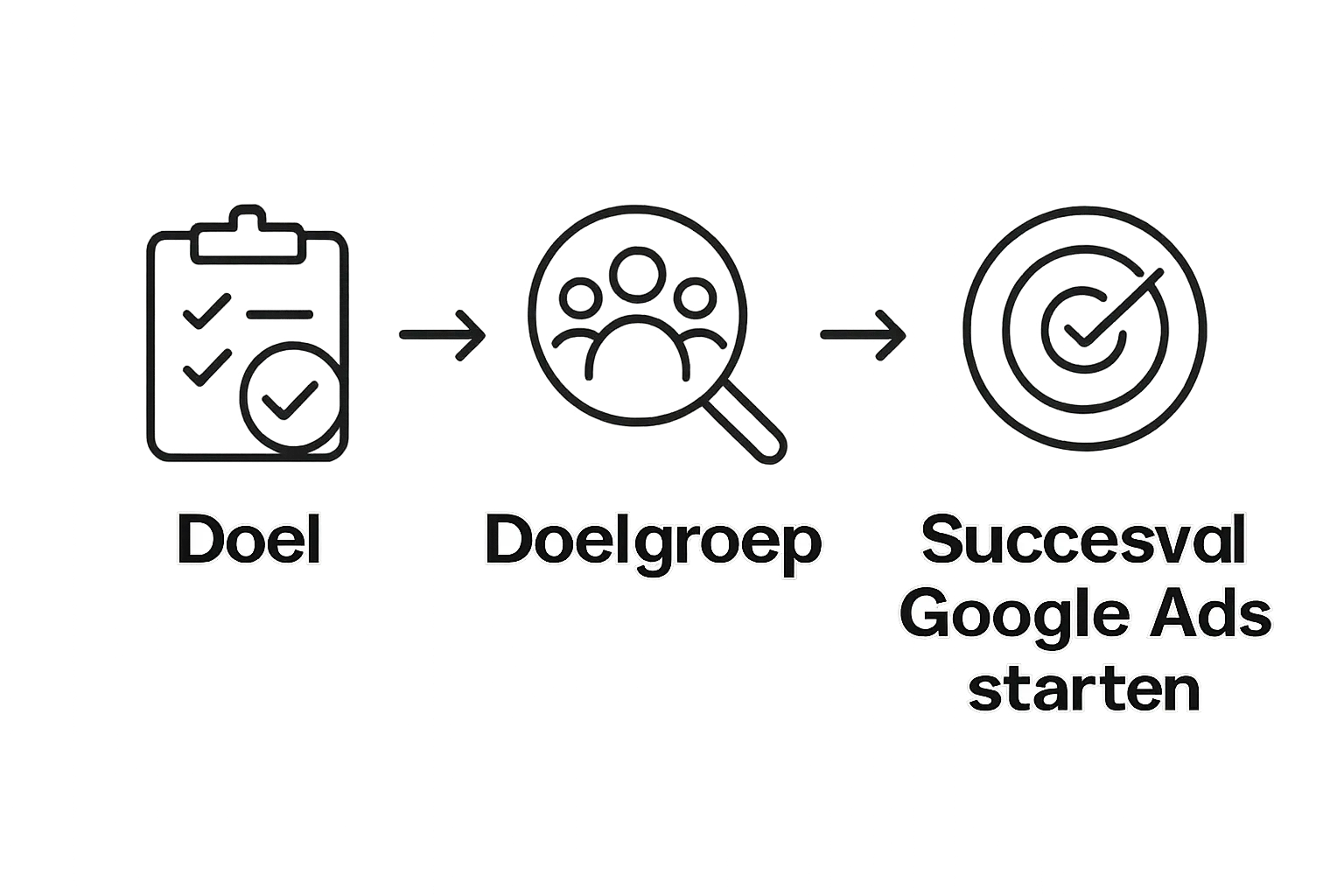 Doel

Doelgroep

Succesval Google Ads starten