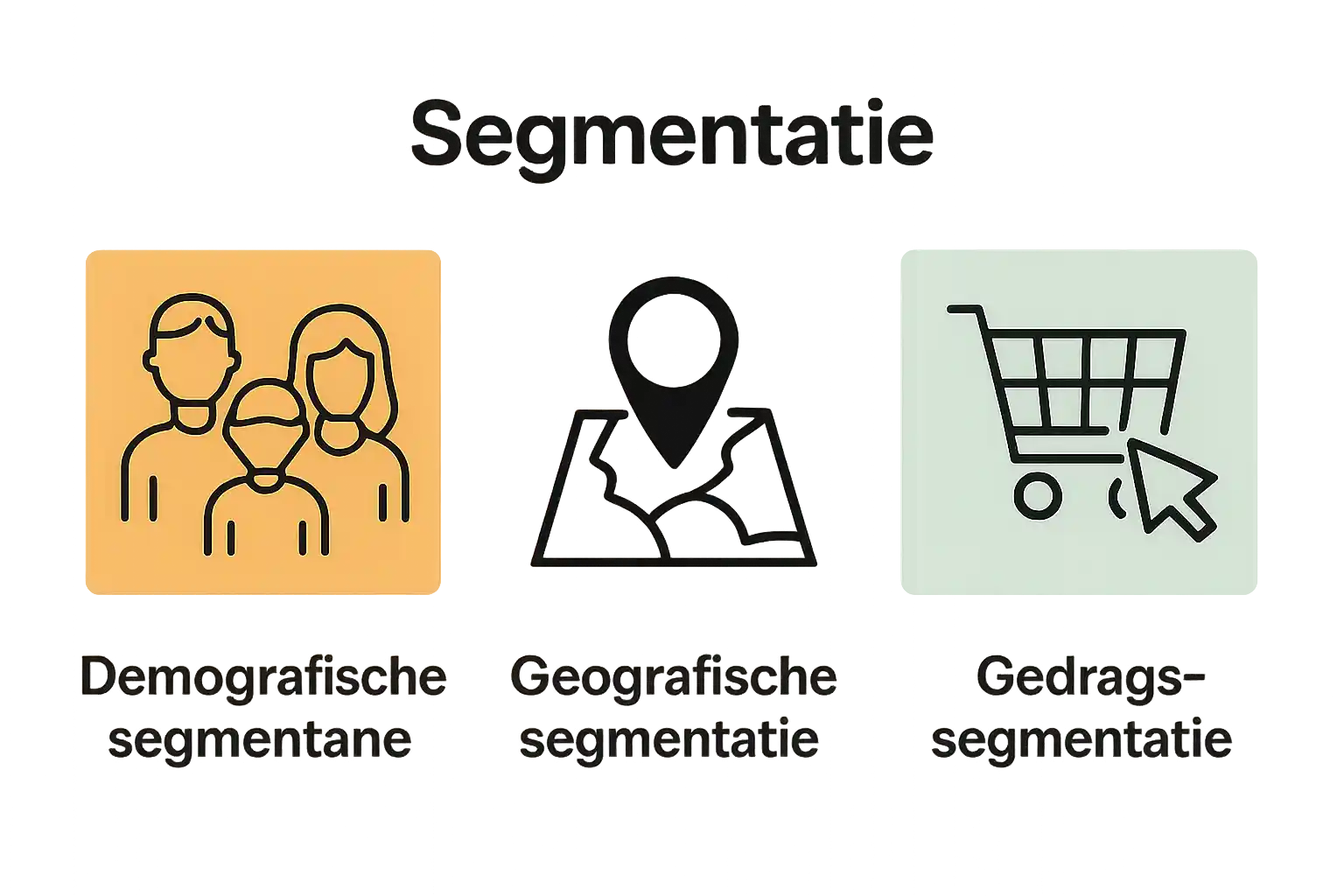 Segmentatie

Demografische segmentane

Geografische segmentatie

Gedrags-segmentatie