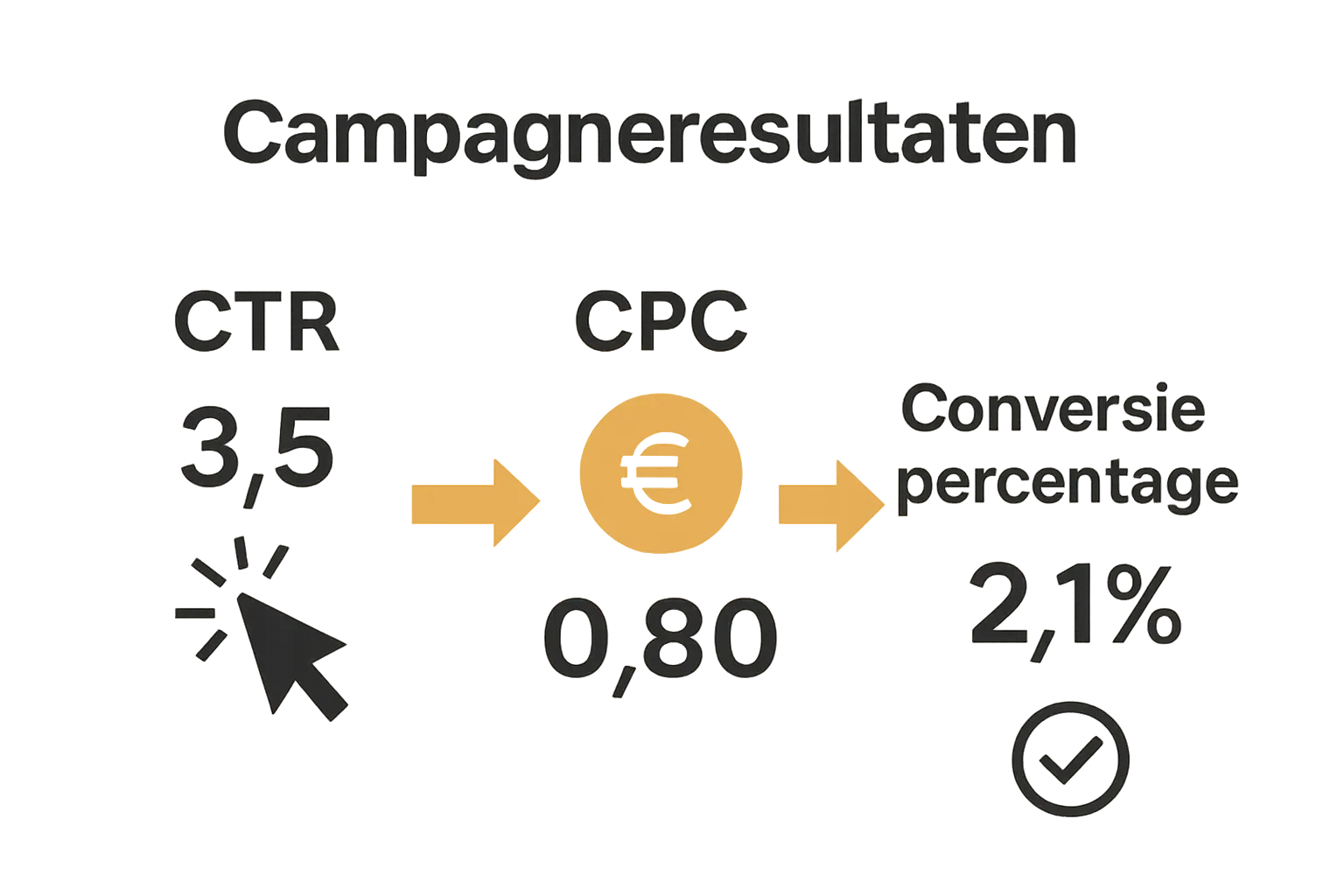 Campagneresultaten

CTR
3,5

CPC
€
0,80

Conversie percentage
2,1%