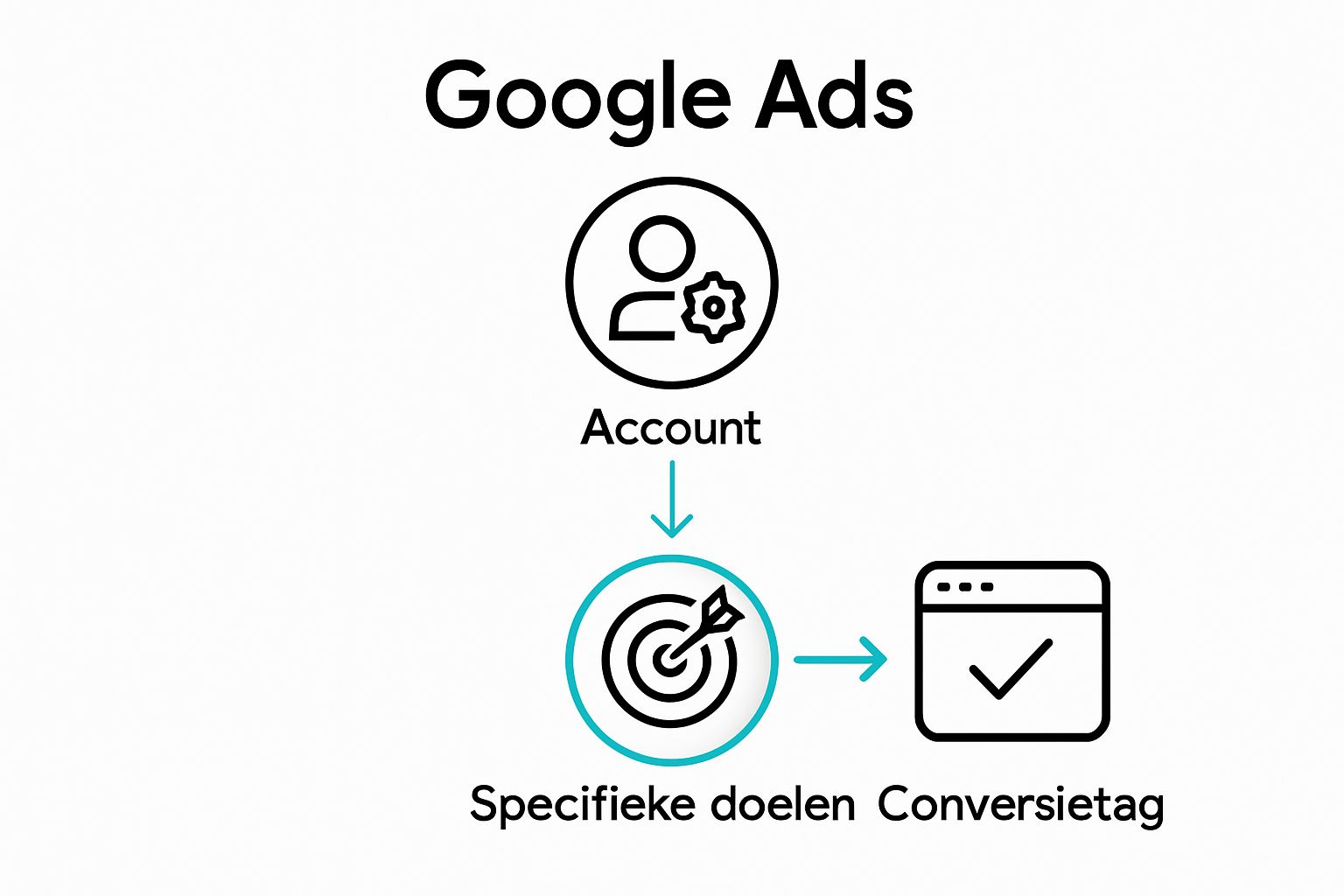 Google Ads

Account

Specifieke doelen

Conversietag