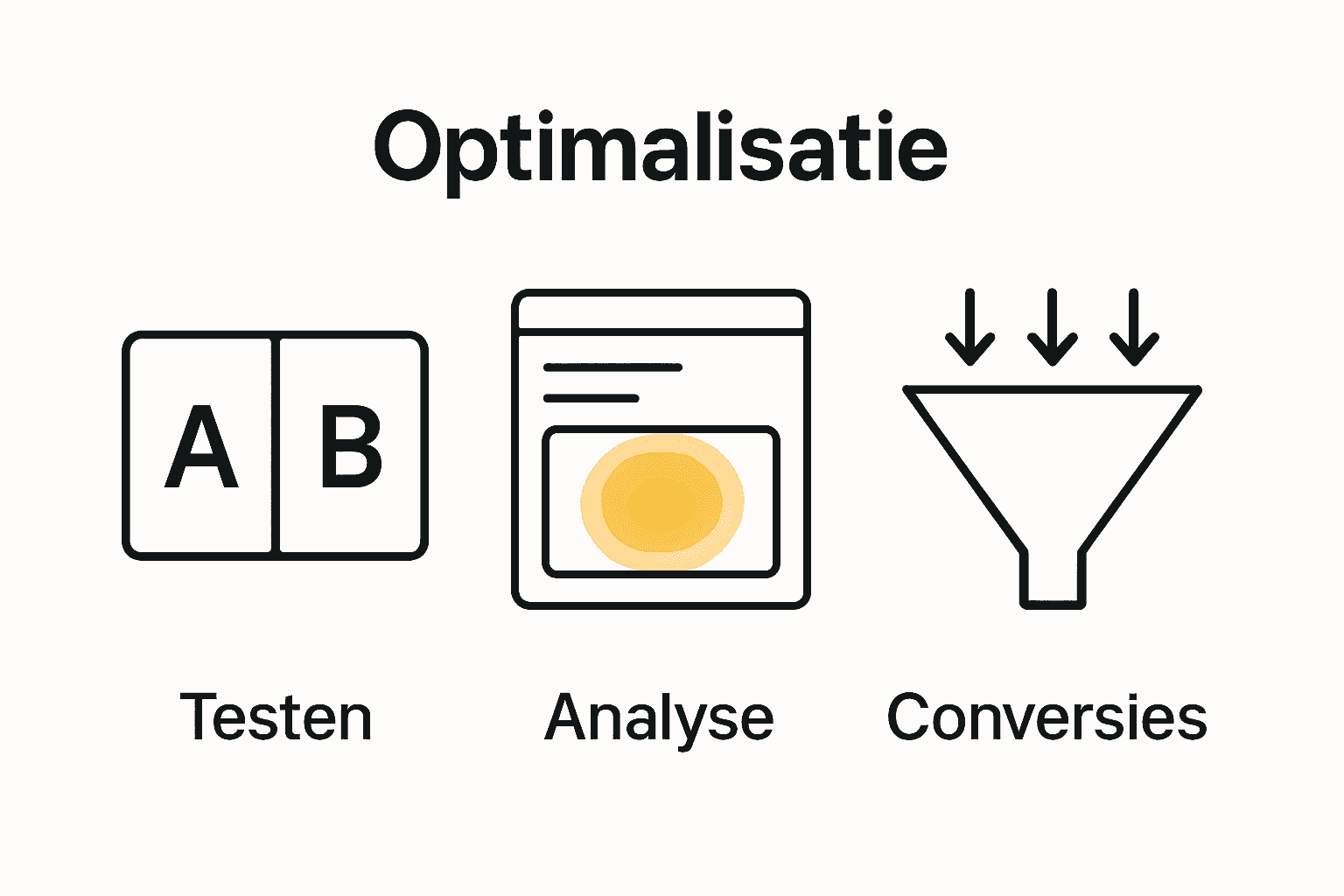 Optimalisatie

A B

Testen

Analyse

Conversies