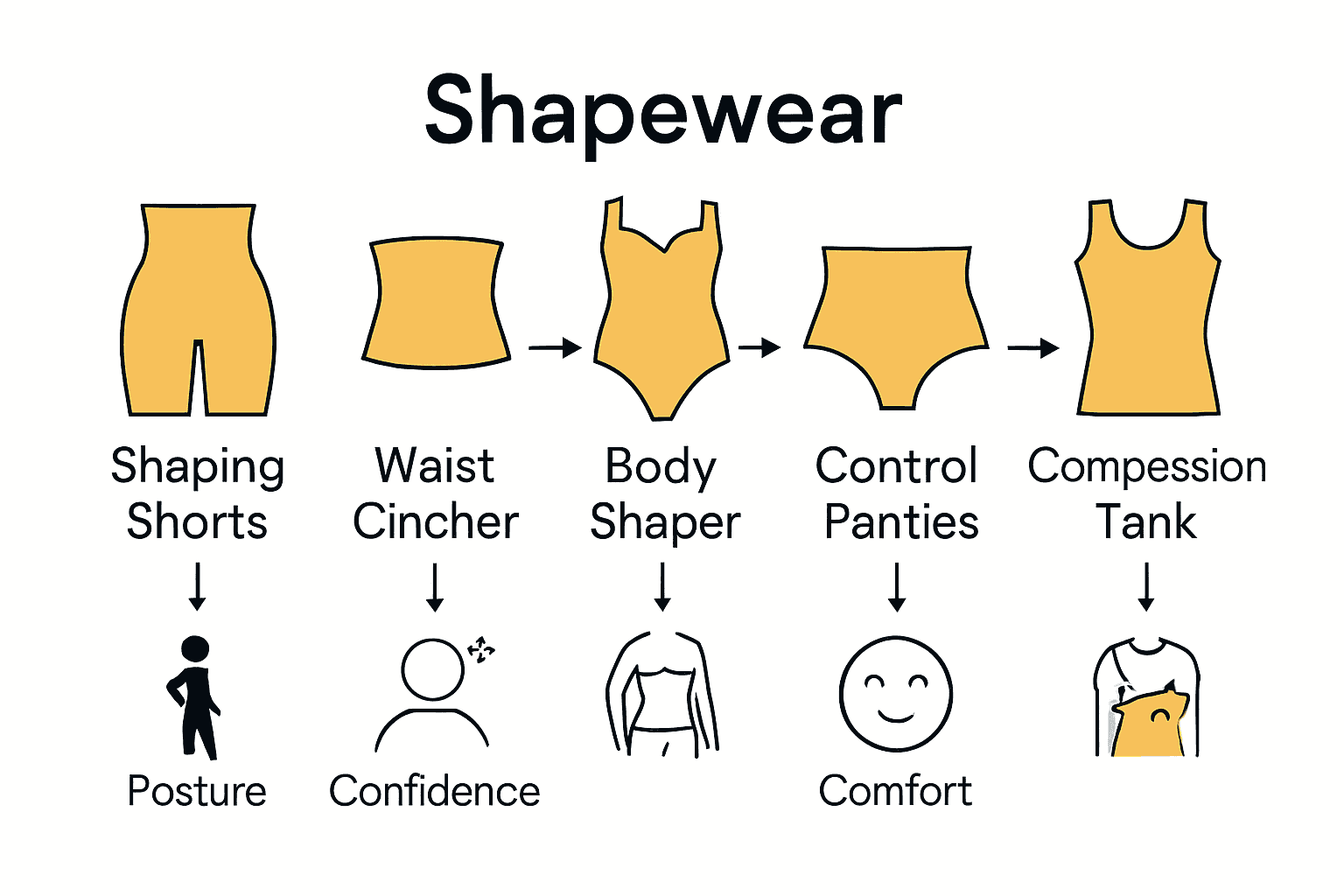 Shapewear

Shaping Shorts

Waist Cincher

Body Shaper

Control Panties

Compession Tank

Posture

Confidence

Comfort