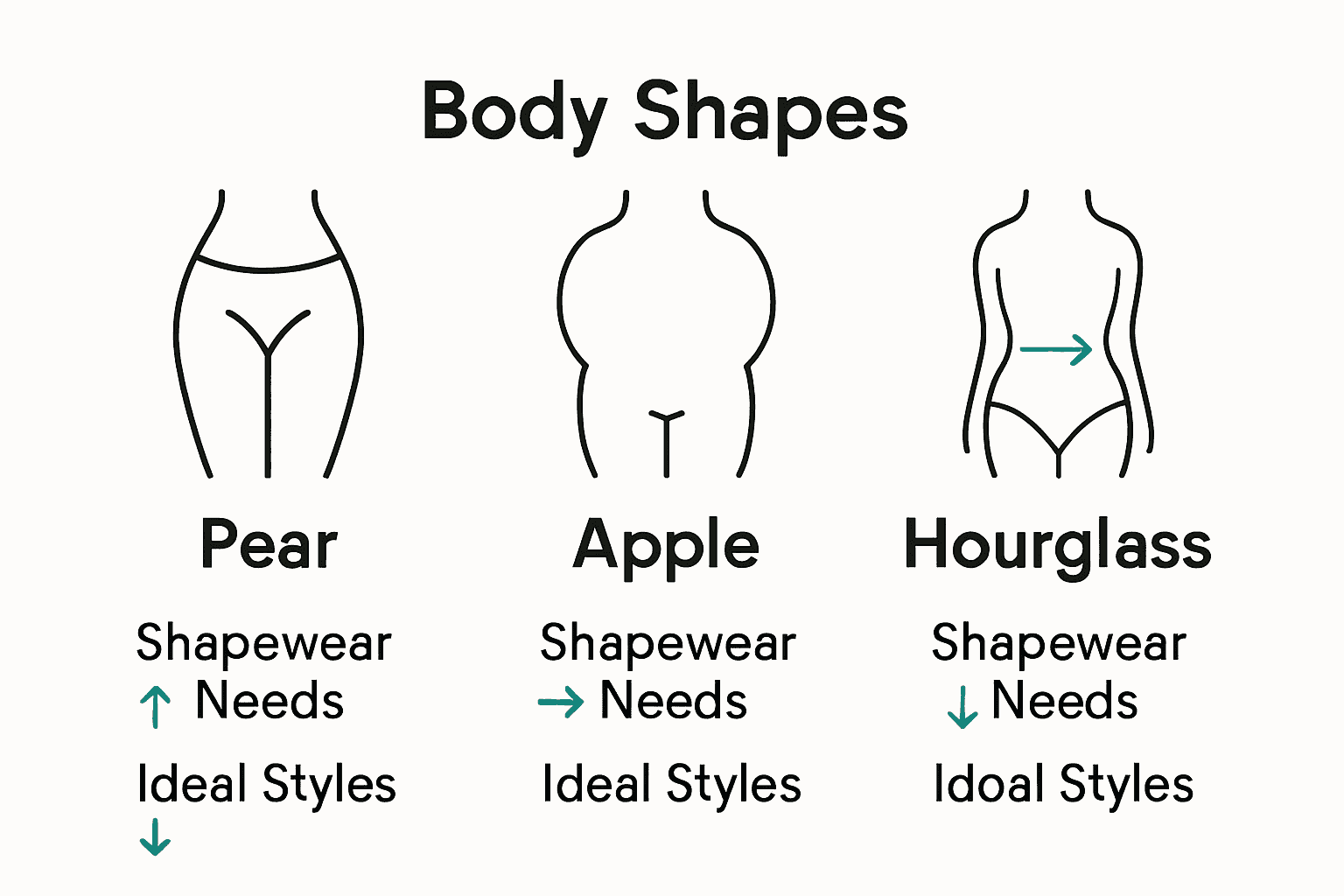 Body Shapes

Pear

Shapewear
↑ Needs

Ideal Styles
↓

Apple

Shapewear
→ Needs

Ideal Styles

Hourglass

Shapewear
↓ Needs

Idoal Styles