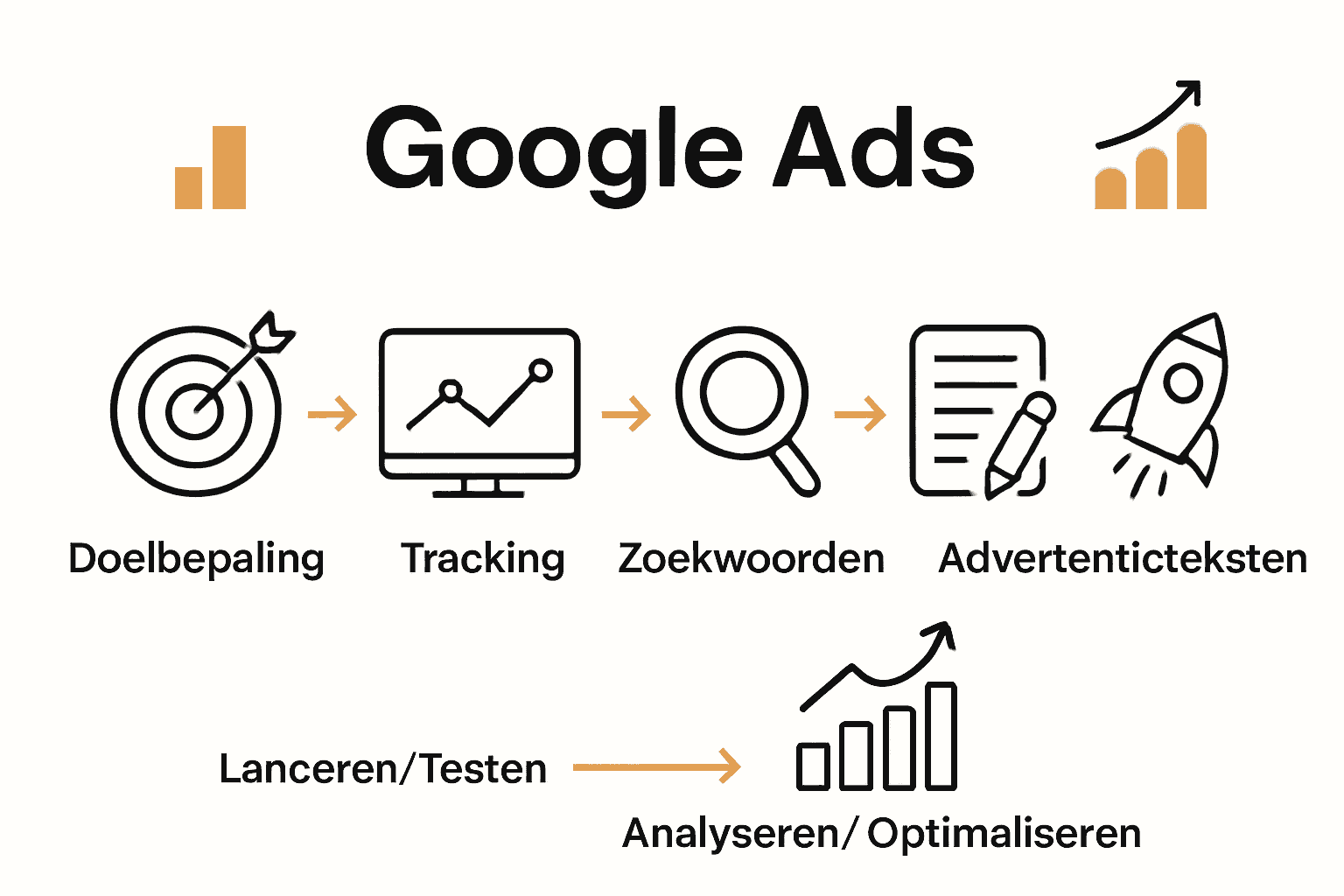 Google Ads

Doelbepaling

Tracking

Zoekwoorden

Advertenticteksten

Lanceren/Testen

Analyseren/ Optimaliseren