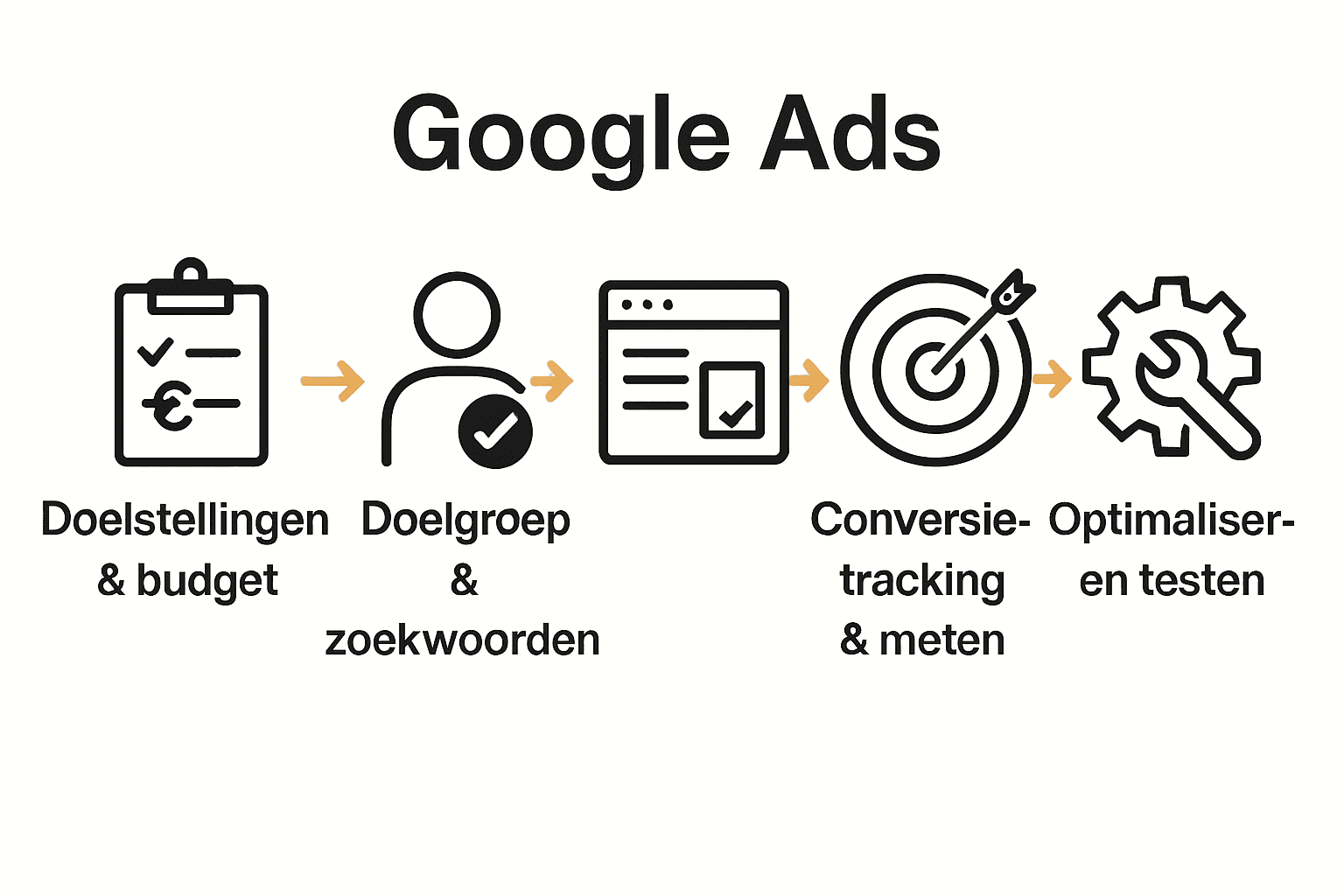 Google Ads

Doelstellingen & budget

Doelgroep & zoekwoorden

Conversie-tracking & meten

Optimaliser-en testen