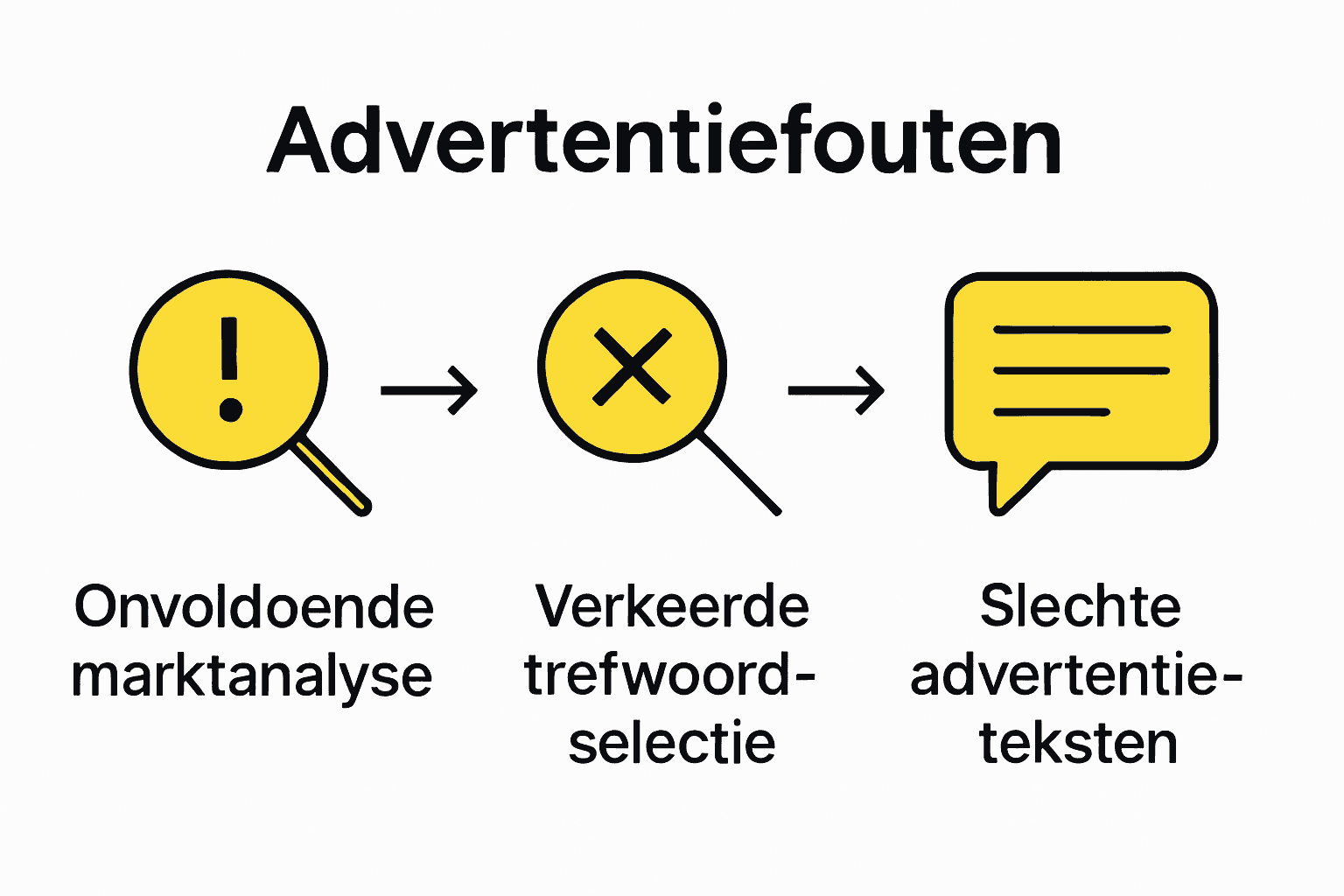 Advertentiefouten

Onvoldoende marktanalyse

Verkeerde trefwoordselectie

Slechte advertentieteksten