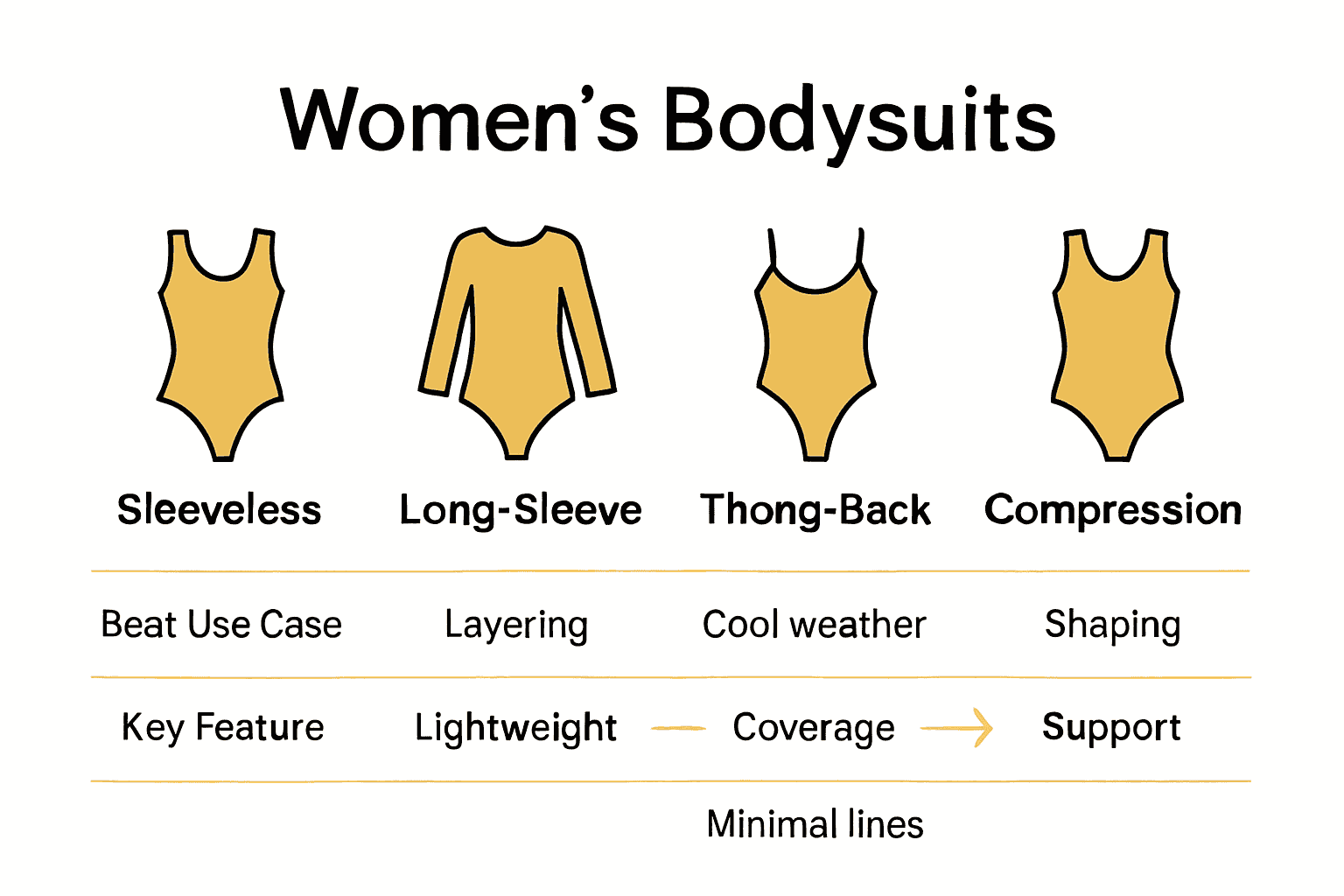 Women's Bodysuits

| Sleeveless | Long-Sleeve | Thong-Back | Compression |
|---|---|---|---|
| Beat Use Case | Layering | Cool weather | Shaping |
| Key Feature | Lightweight | Coverage | Support |
| | | Minimal lines | |