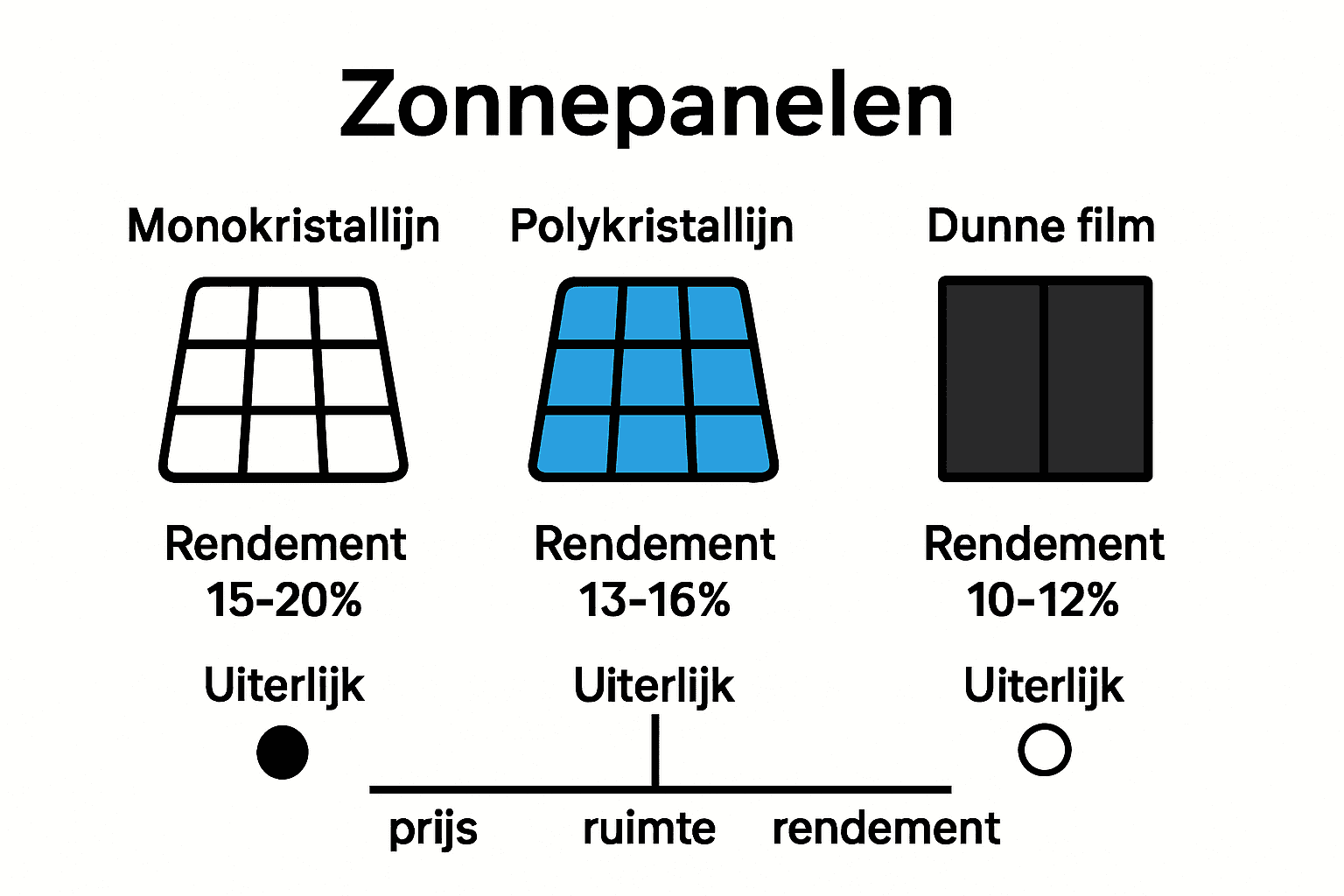 Zonnepanelen

Monokristallijn

Rendement 15-20%

Uiterlijk

Polykristallijn

Rendement 13-16%

Uiterlijk

Dunne film

Rendement 10-12%

Uiterlijk

prijs ruimte rendement