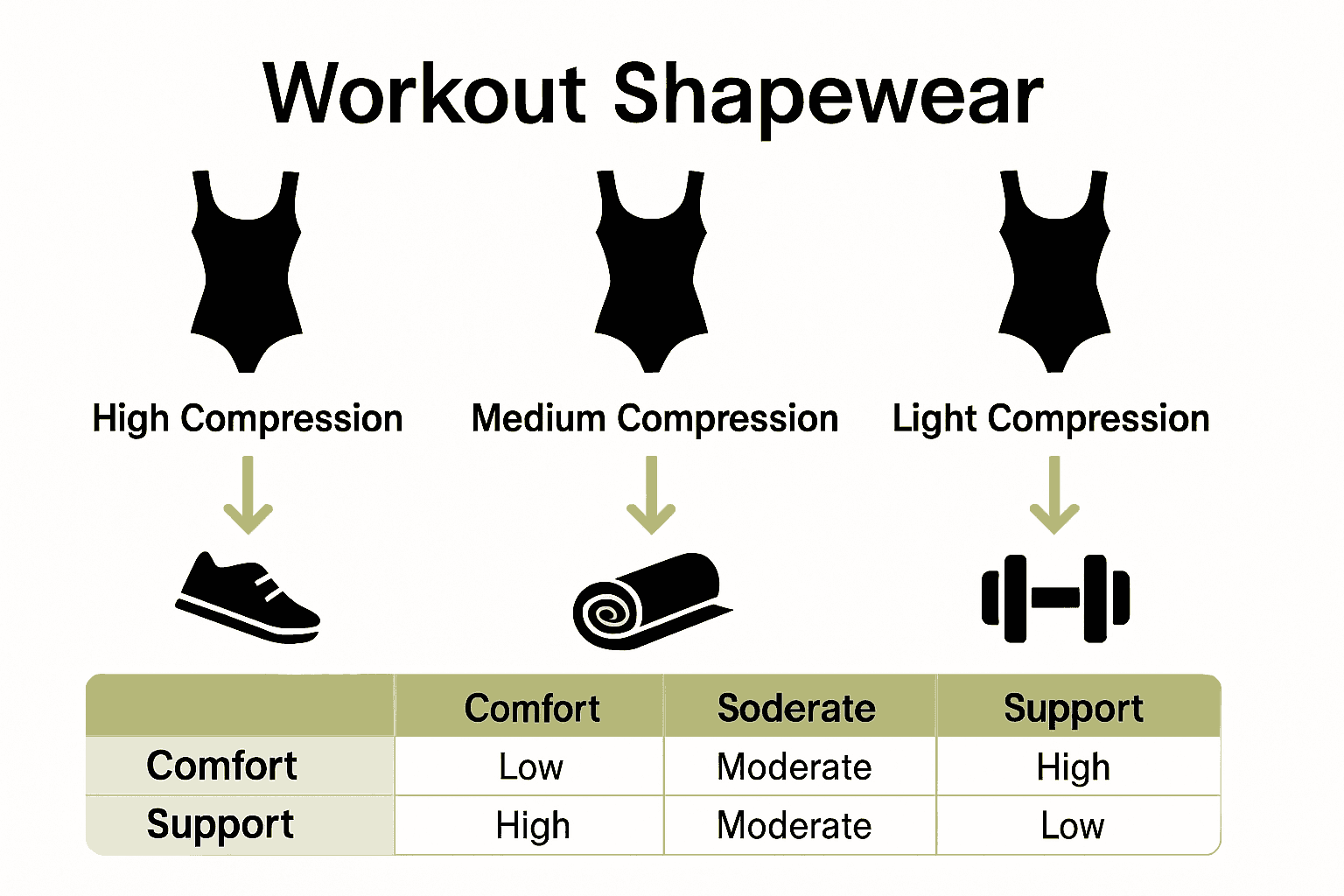 Workout Shapewear

High Compression

Medium Compression

Light Compression

|  | Comfort | Soderate | Support |
|---|---|---|---|
| Comfort | Low | Moderate | High |
| Support | High | Moderate | Low |