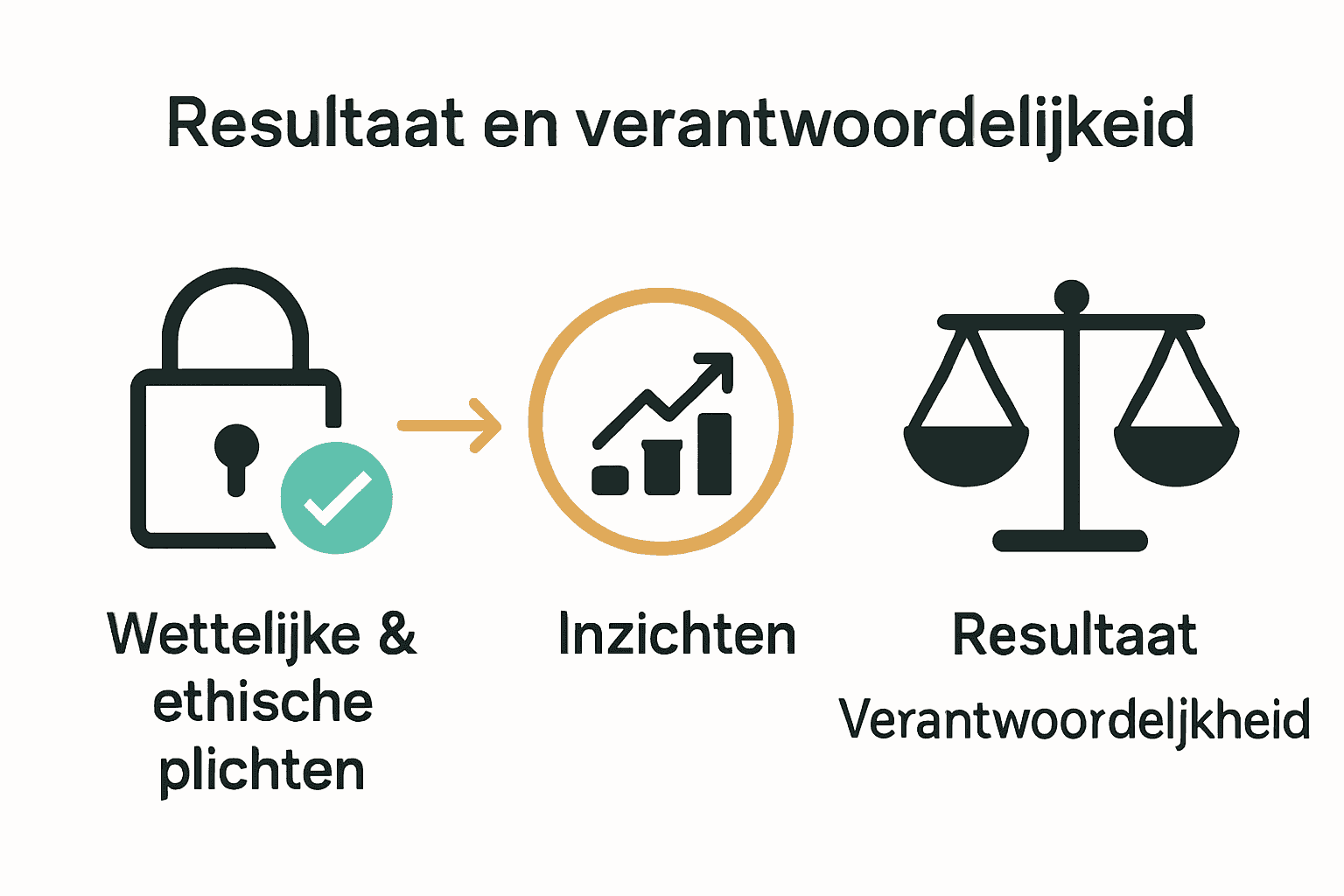 Resultaat en verantwoordelijkeid

Wettelijke & ethische plichten

Inzichten

Resultaat
Verantwoordeljkheid