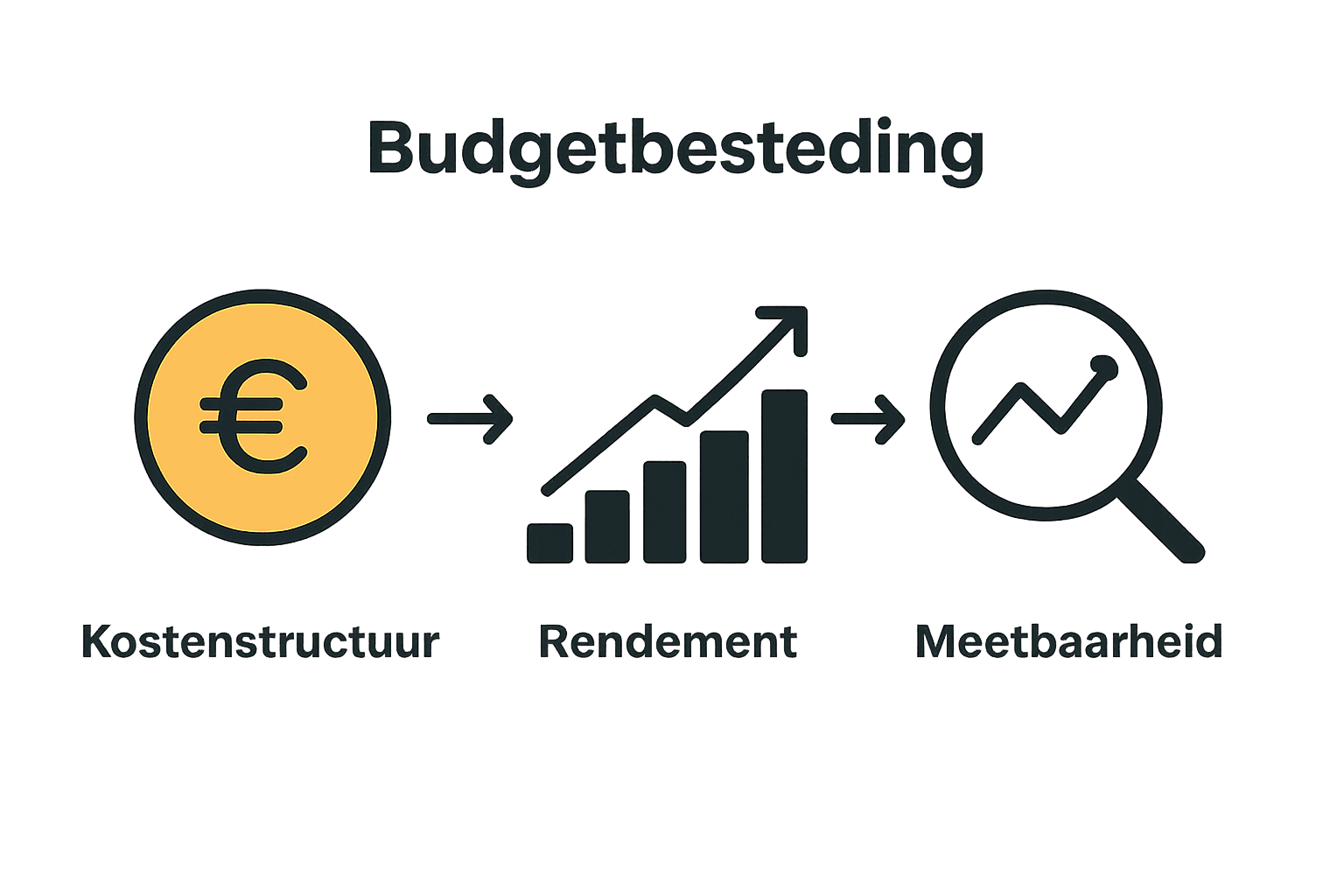 Budgetbesteding

€

Kostenstructuur

Rendement

Meetbaarheid