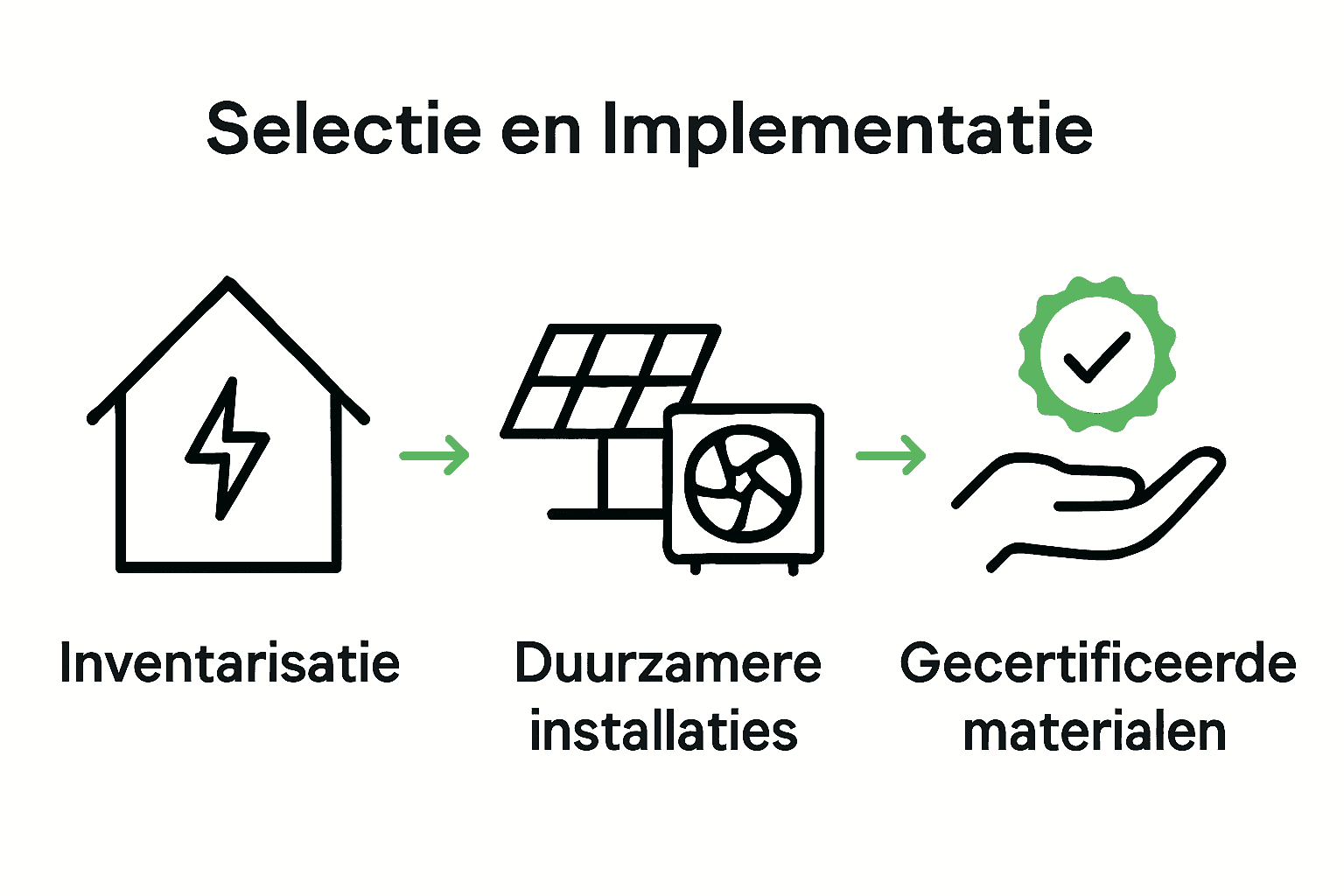 Selectie en Implementatie

Inventarisatie

Duurzamere installaties

Gecertificeerde materialen