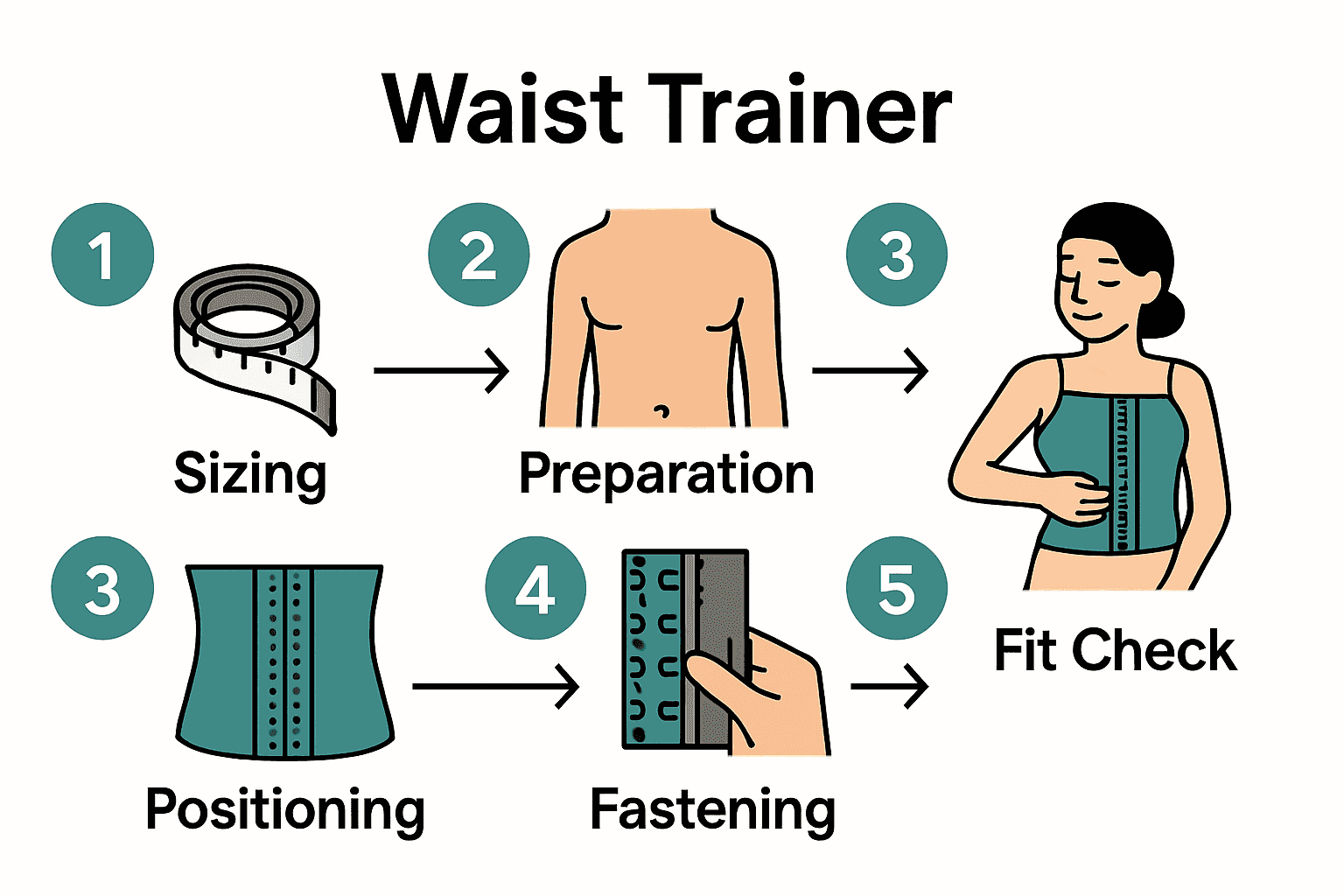 Waist Trainer

1
Sizing

2
Preparation

3

3
Positioning

4
Fastening

5
Fit Check