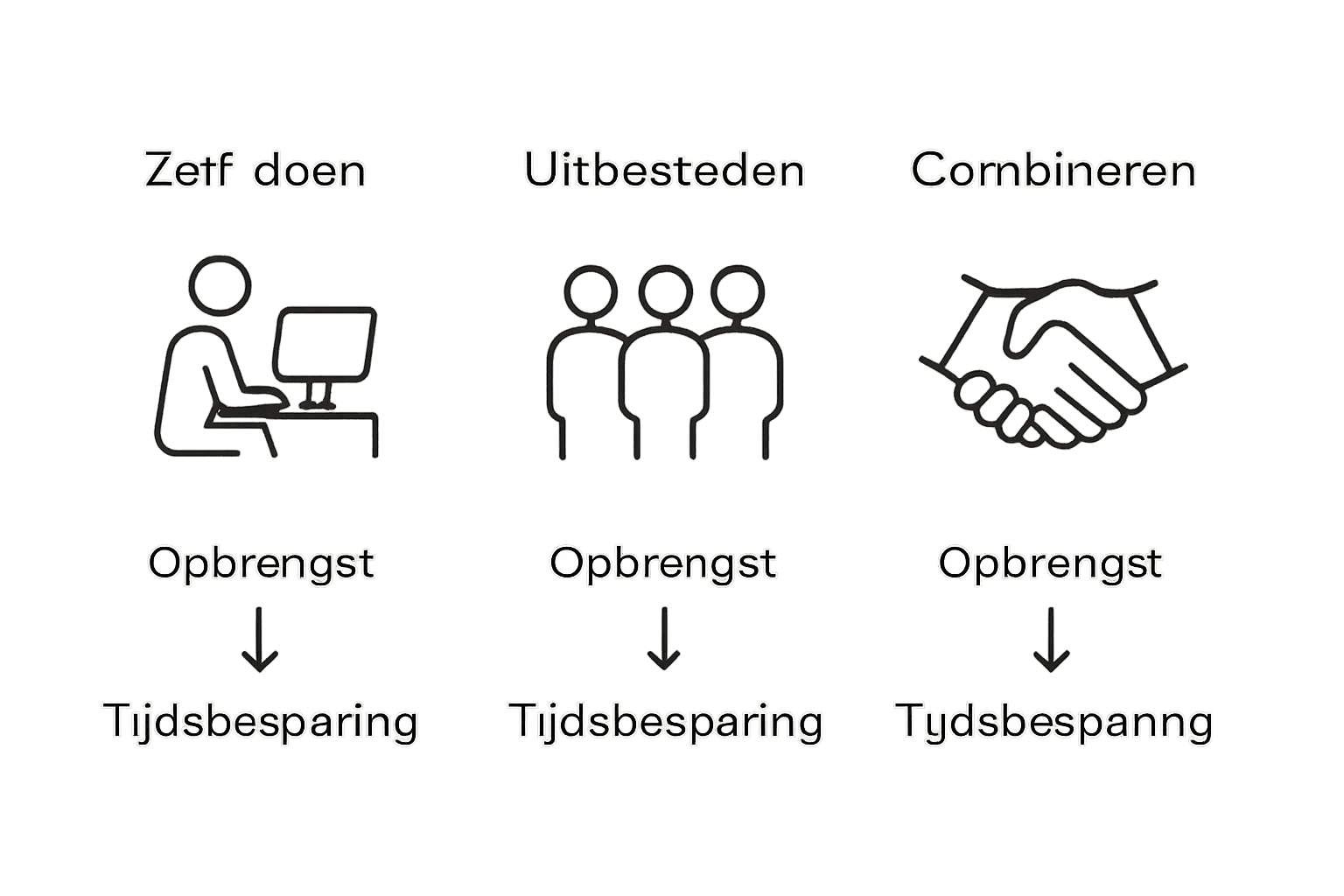 Zetf doen

Opbrengst
↓
Tijdsbesparing

Uitbesteden

Opbrengst
↓
Tijdsbesparing

Cornbineren

Opbrengst
↓
Tydsbespanng