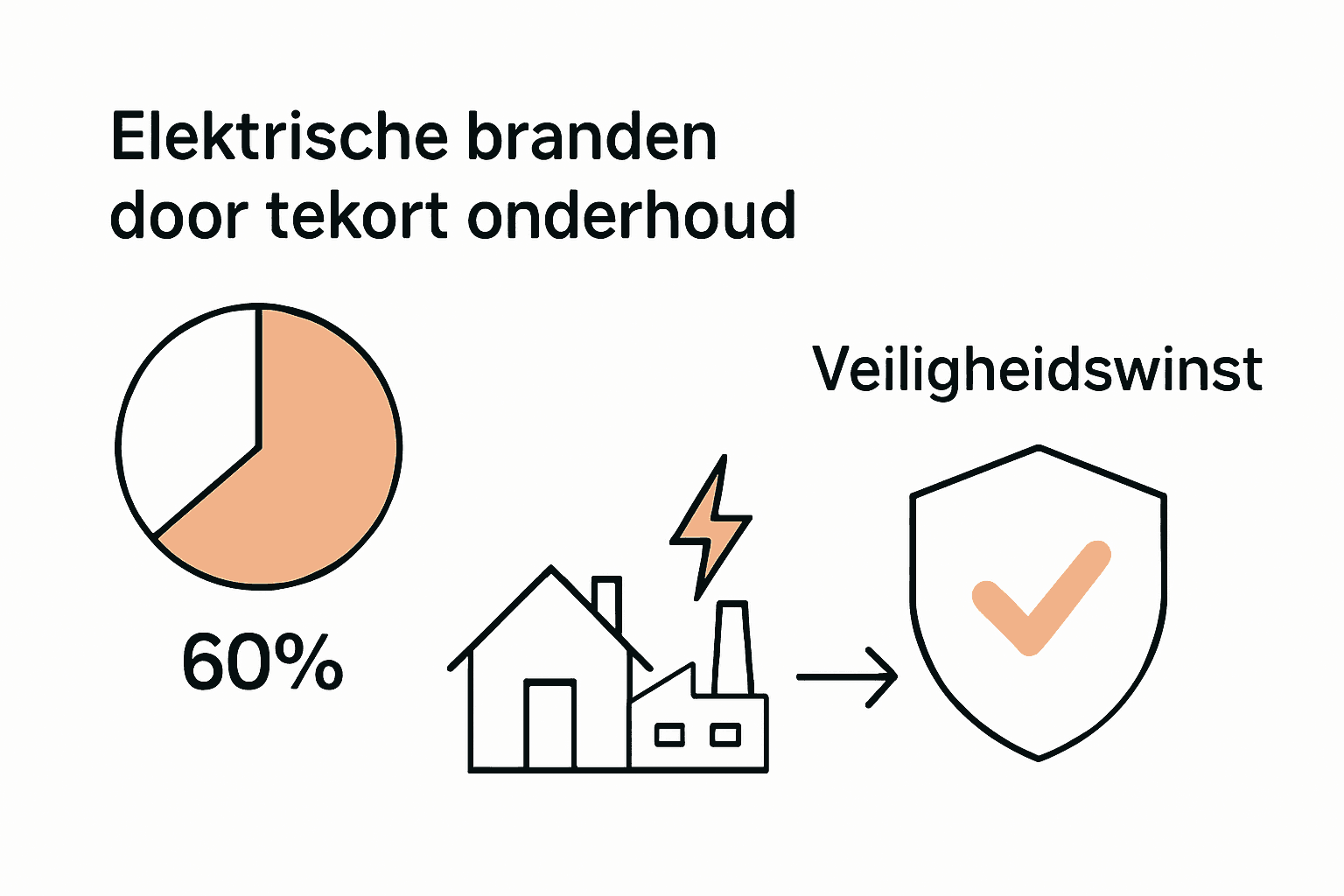 Elektrische branden door tekort onderhoud

60%

Veiligheidswinst