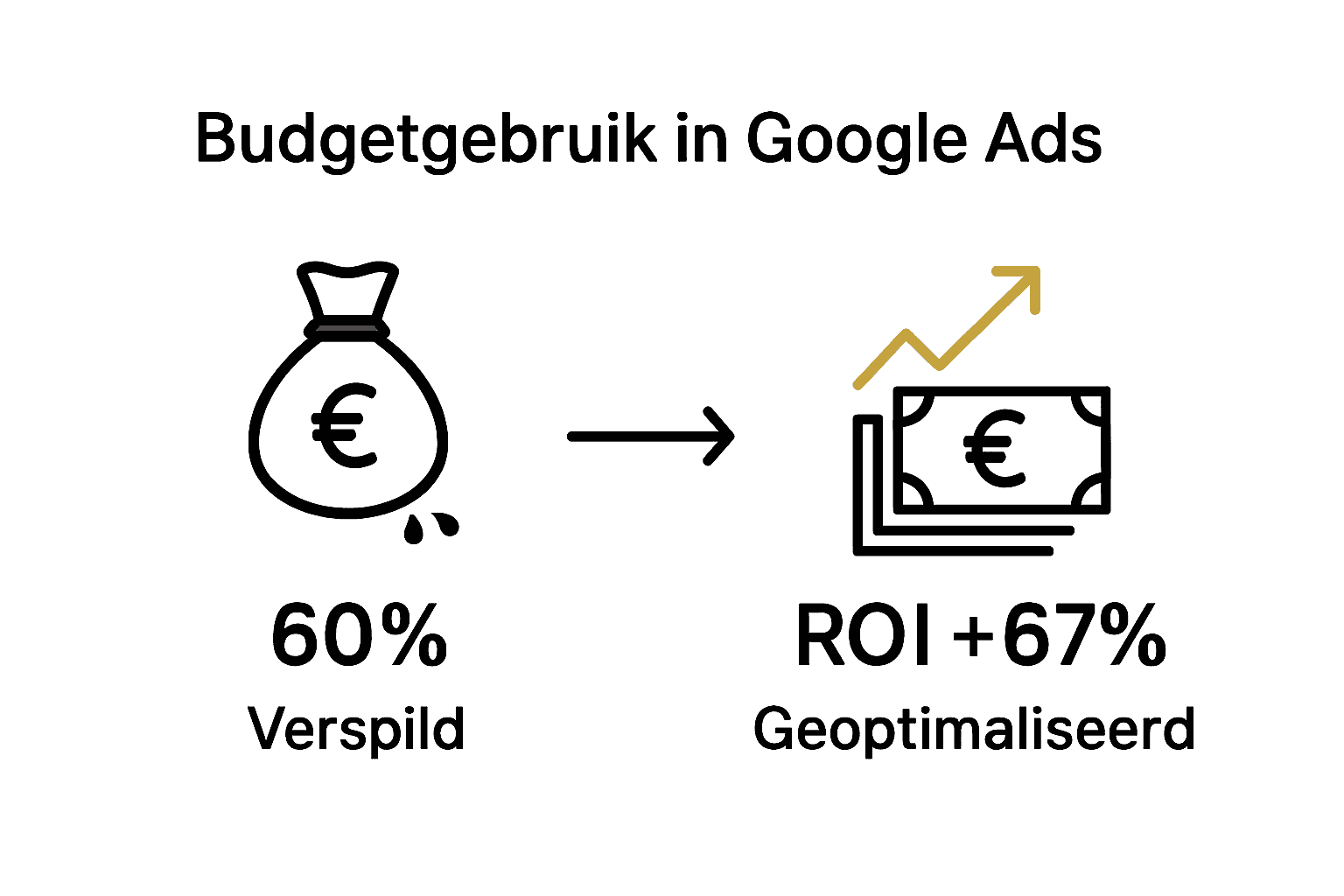 Budgetgebruik in Google Ads

€

€

60%
Verspild

ROI +67%
Geoptimaliseerd