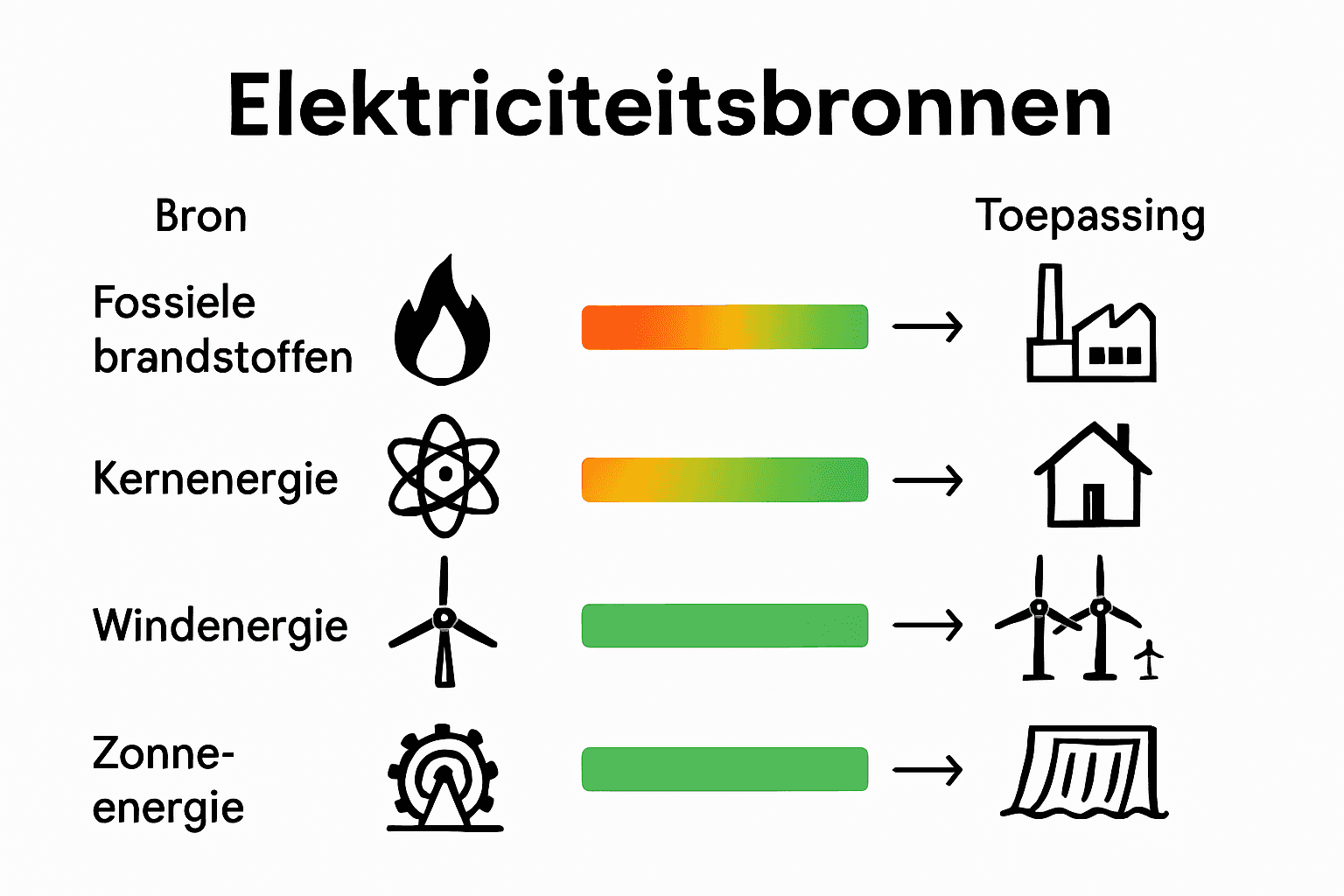 Elektriciteitsbronnen

Bron

Toepassing

Fossiele brandstoffen

Kernenergie

Windenergie

Zonne-energie