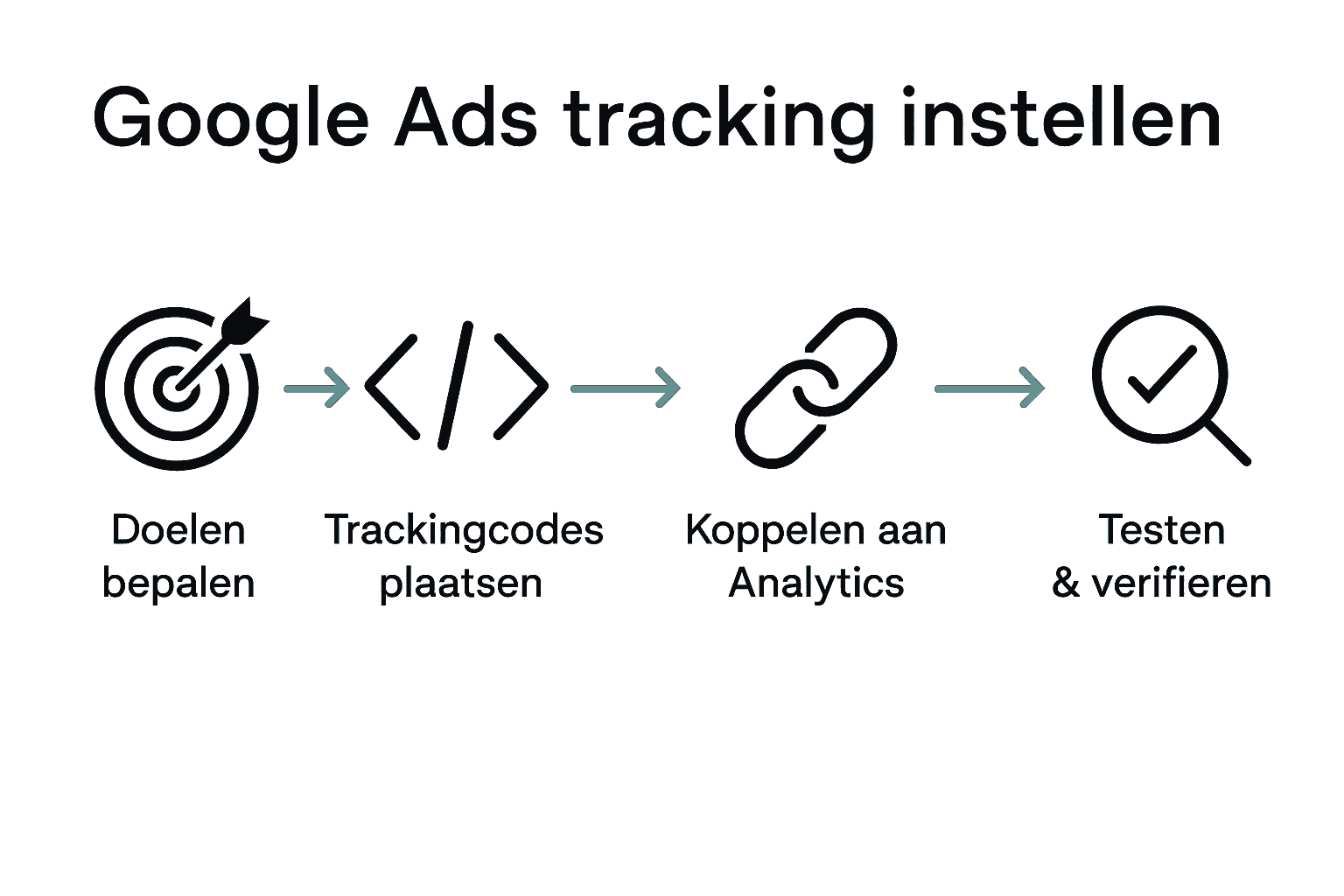 Google Ads tracking instellen

Doelen bepalen

Trackingcodes plaatsen

Koppelen aan Analytics

Testen & verifieren