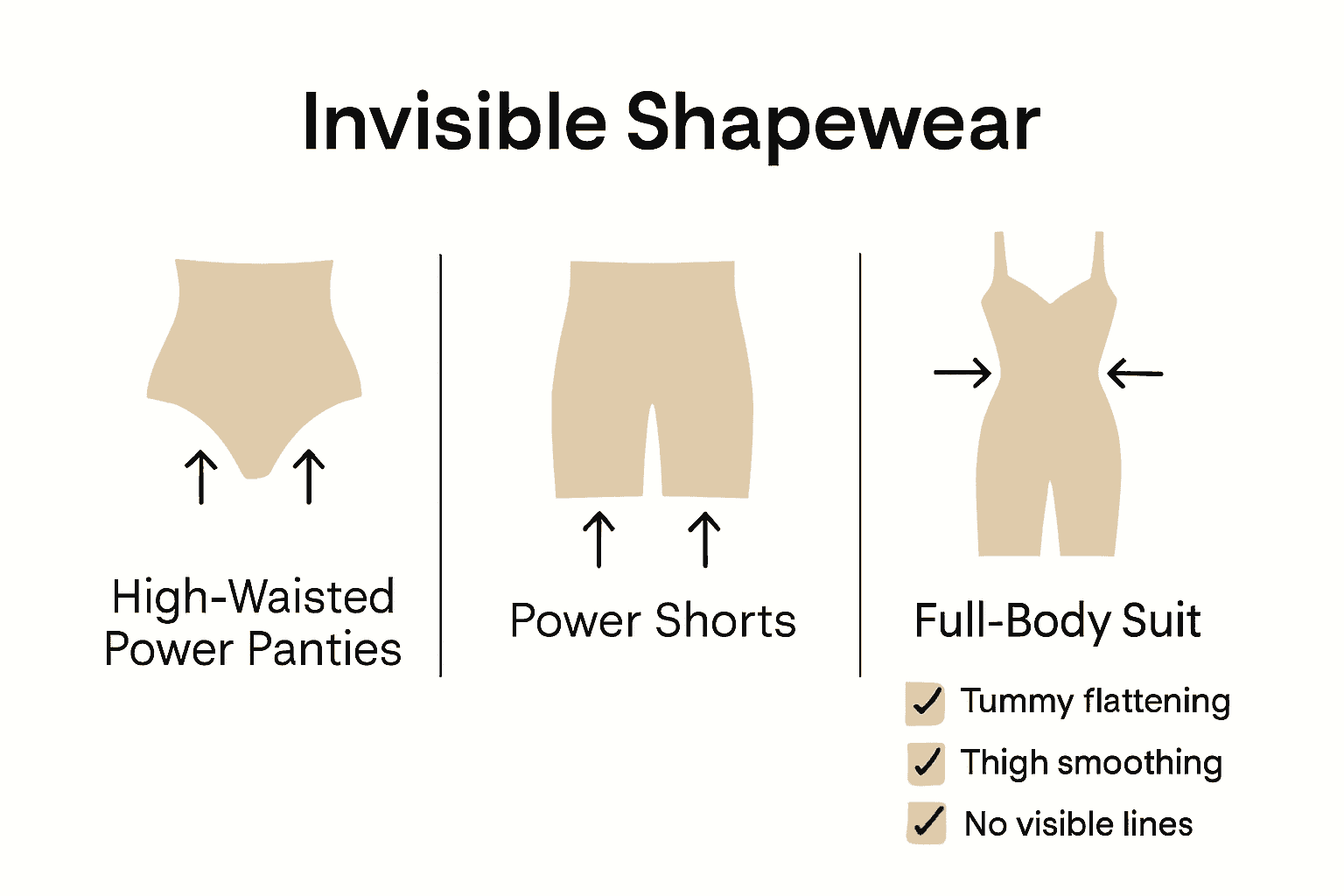 Invisible Shapewear

High-Waisted Power Panties

Power Shorts

Full-Body Suit

✓ Tummy flattening
✓ Thigh smoothing
✓ No visible lines