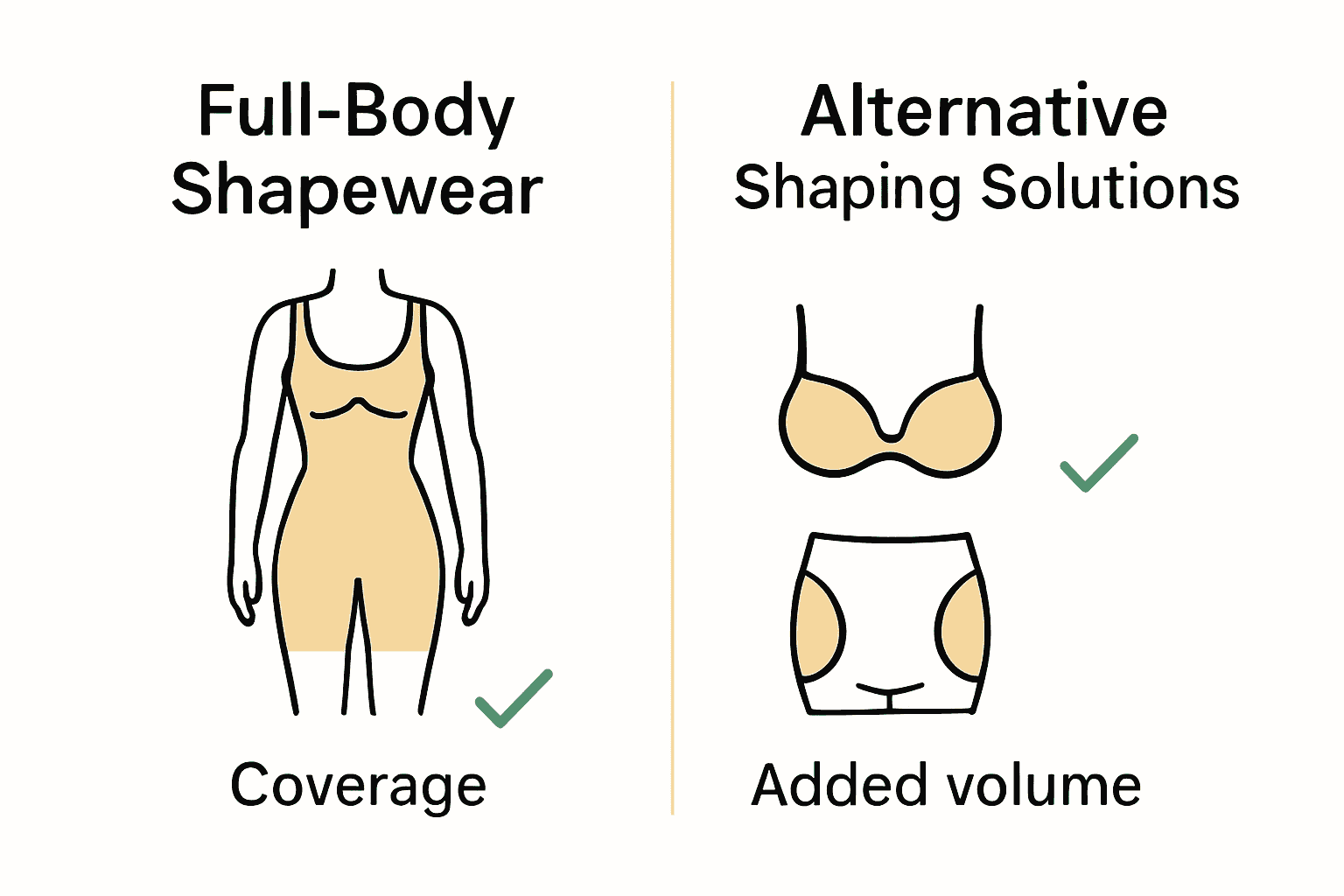 Full-Body Shapewear

Coverage

Alternative Shaping Solutions

Added volume