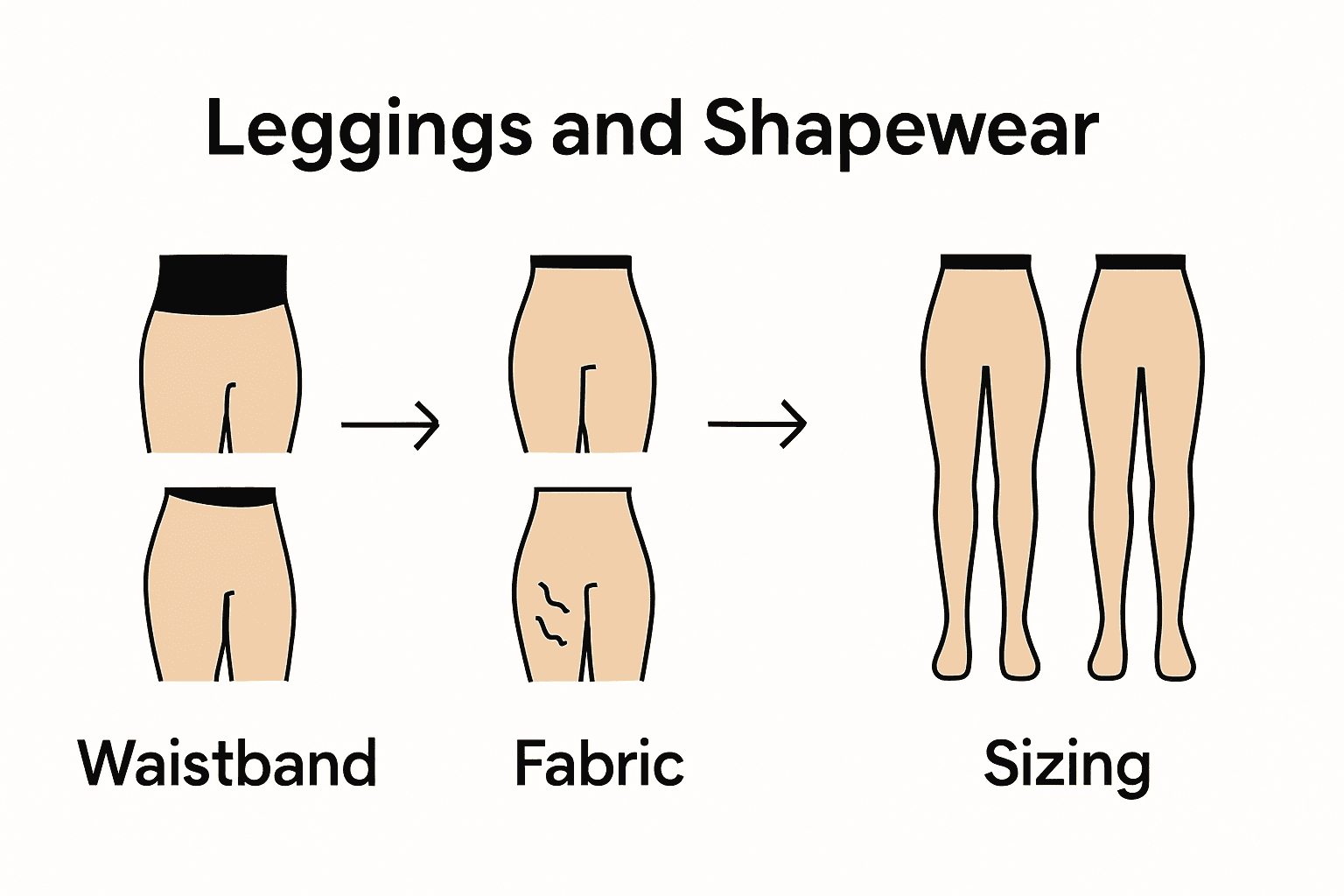 Leggings and Shapewear

Waistband

Fabric

Sizing