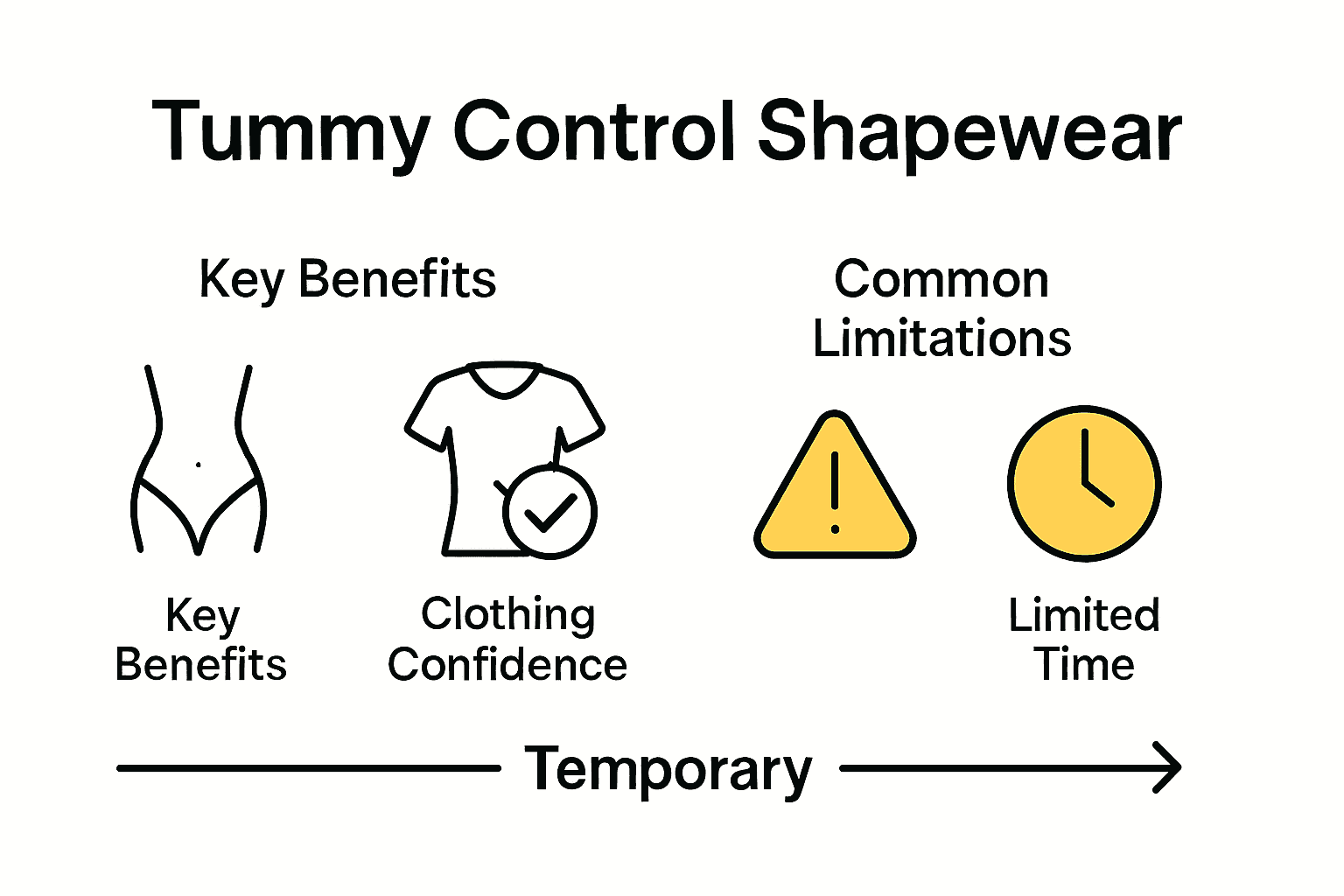 Tummy Control Shapewear

Key Benefits

Common Limitations

Key Benefits

Clothing Confidence

Limited Time

Temporary