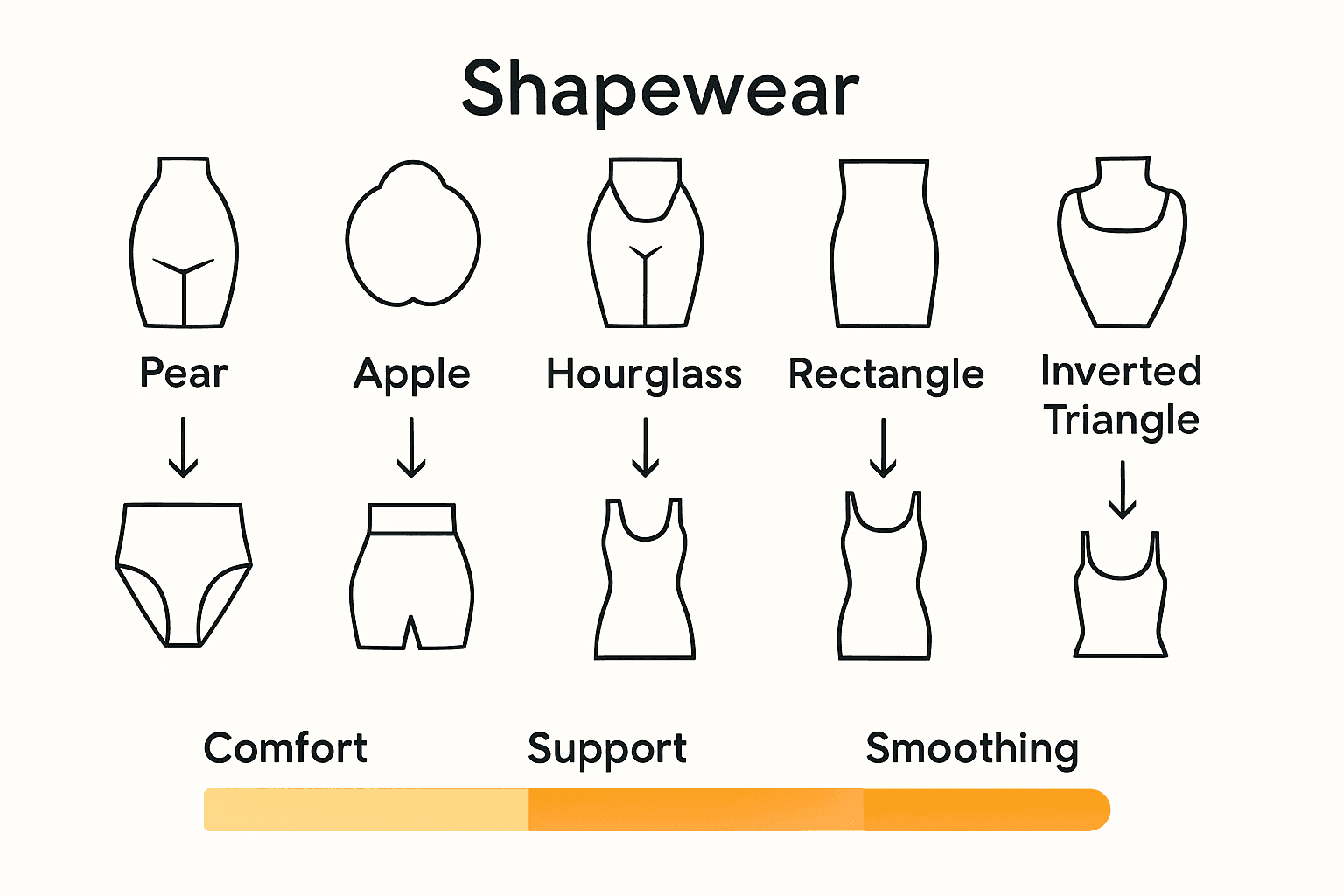 Shapewear

Pear

Apple

Hourglass

Rectangle

Inverted Triangle

Comfort

Support

Smoothing