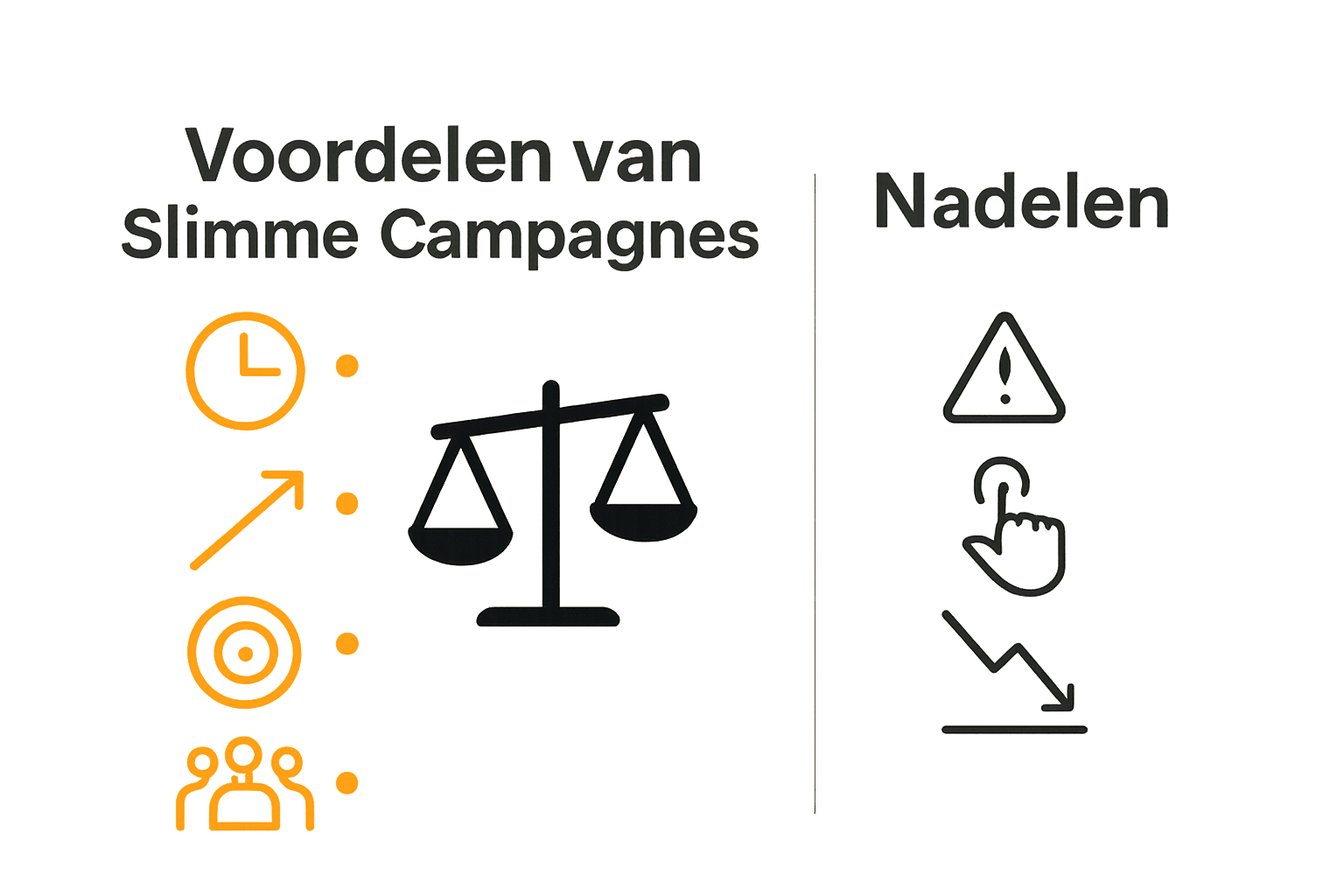 Voordelen van Slimme Campagnes

Nadelen