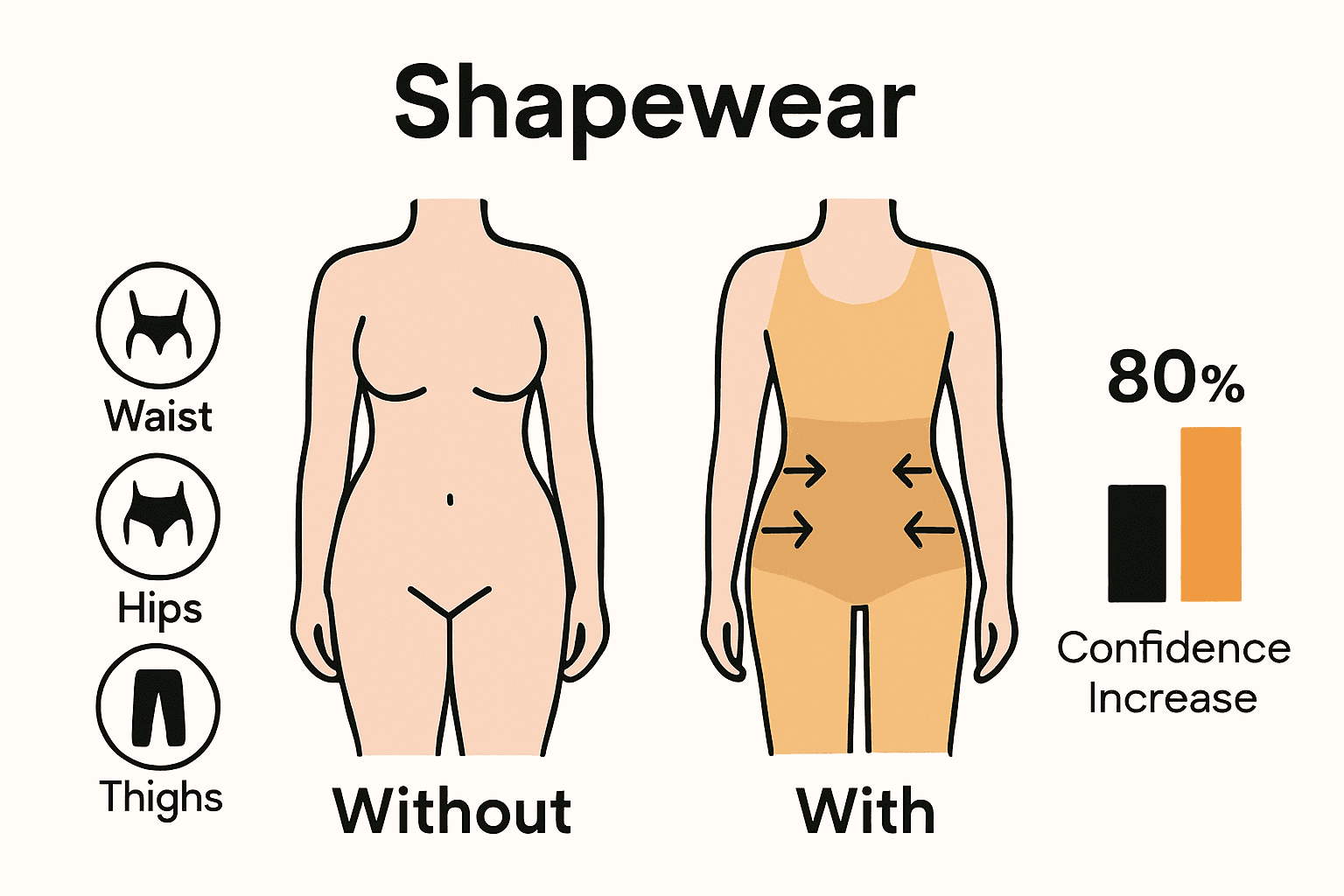 Shapewear

Waist

Hips

Thighs

Without

With

80%

Confidence Increase