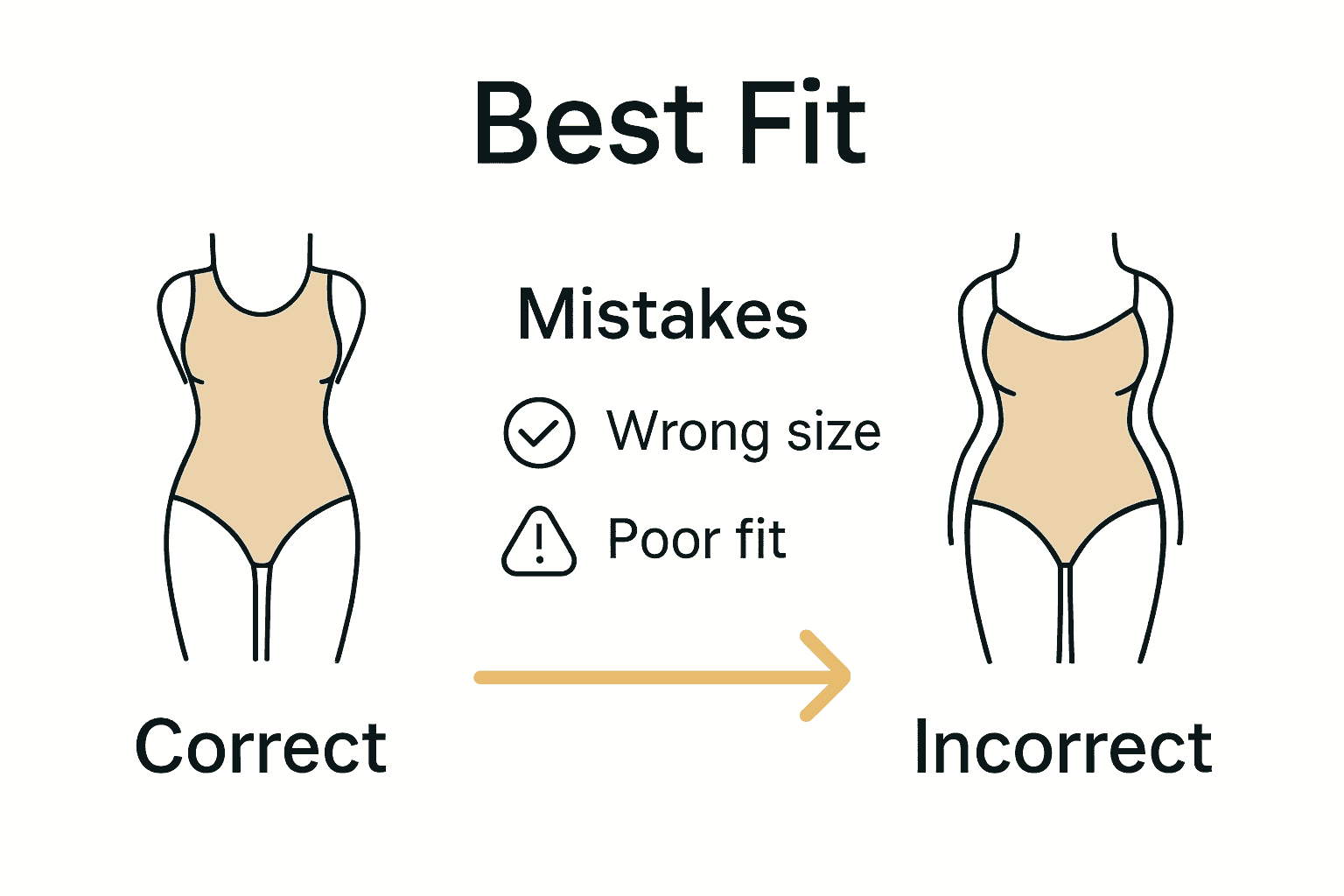 Best Fit

Mistakes

Wrong size

Poor fit

Correct

Incorrect